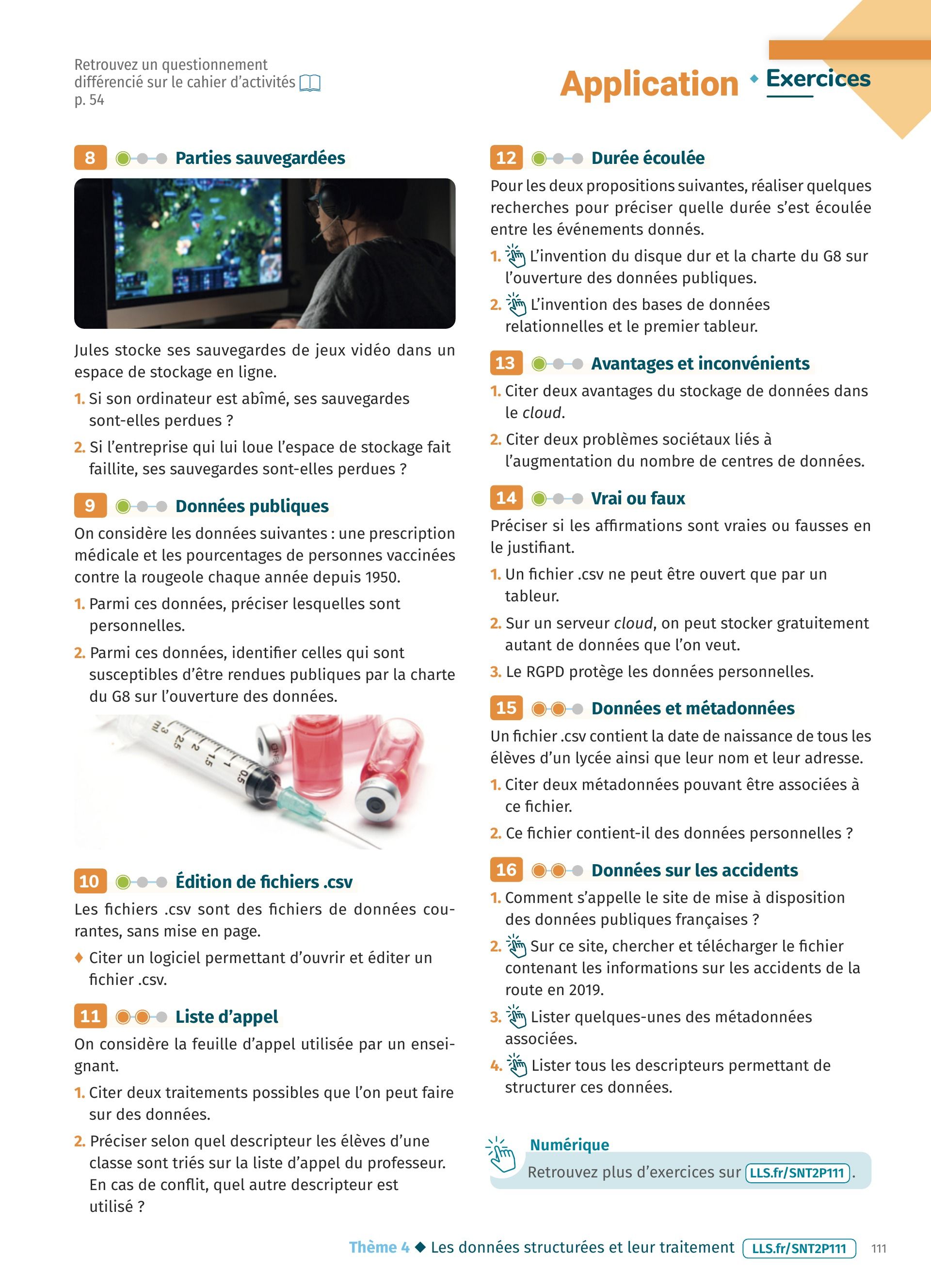 Retrouvez un questionnement différencié sur le cahier d'activités p. 54

Application ◆ Exercices

8 Parties sauvegardées

Jules stocke ses sauvegardes de jeux vidéo dans un espace de stockage en ligne.

1. Si son ordinateur est abîmé, ses sauvegardes sont-elles perdues ?

2. Si l'entreprise qui lui loue l'espace de stockage fait faillite, ses sauvegardes sont-elles perdues ?

9 Données publiques

On considère les données suivantes : une prescription médicale et les pourcentages de personnes vaccinées contre la rougeole chaque année depuis 1950.

1. Parmi ces données, préciser lesquelles sont personnelles.

2. Parmi ces données, identifier celles qui sont susceptibles d'être rendues publiques par la charte du G8 sur l'ouverture des données.

ml 3 2.5 2 1.5 1 0.5

10 Édition de fichiers .csv

Les fichiers .csv sont des fichiers de données courantes, sans mise en page.

♦ Citer un logiciel permettant d'ouvrir et éditer un fichier .csv.

11 Liste d'appel

On considère la feuille d'appel utilisée par un enseignant.

1. Citer deux traitements possibles que l'on peut faire sur des données.

2. Préciser selon quel descripteur les élèves d'une classe sont triés sur la liste d'appel du professeur. En cas de conflit, quel autre descripteur est utilisé ?

12 Durée écoulée

Pour les deux propositions suivantes, réaliser quelques recherches pour préciser quelle durée s'est écoulée entre les événements donnés.

1. L'invention du disque dur et la charte du G8 sur l'ouverture des données publiques.

2. L'invention des bases de données relationnelles et le premier tableur.

13 Avantages et inconvénients

1. Citer deux avantages du stockage de données dans le cloud.

2. Citer deux problèmes sociétaux liés à l'augmentation du nombre de centres de données.

14 Vrai ou faux

Préciser si les affirmations sont vraies ou fausses en le justifiant.

1. Un fichier .csv ne peut être ouvert que par un tableur.

2. Sur un serveur cloud, on peut stocker gratuitement autant de données que l'on veut.

3. Le RGPD protège les données personnelles.

15 Données et métadonnées

Un fichier .csv contient la date de naissance de tous les élèves d'un lycée ainsi que leur nom et leur adresse.

1. Citer deux métadonnées pouvant être associées à ce fichier.

2. Ce fichier contient-il des données personnelles ?

16 Données sur les accidents

1. Comment s'appelle le site de mise à disposition des données publiques françaises ?

2. Sur ce site, chercher et télécharger le fichier contenant les informations sur les accidents de la route en 2019.

3. Lister quelques-unes des métadonnées associées.

4. Lister tous les descripteurs permettant de structurer ces données.

Numérique
Retrouvez plus d'exercices sur LLS.fr/SNT2P111.

Thème 4 ◆ Les données structurées et leur traitement LLS.fr/SNT2P111 111