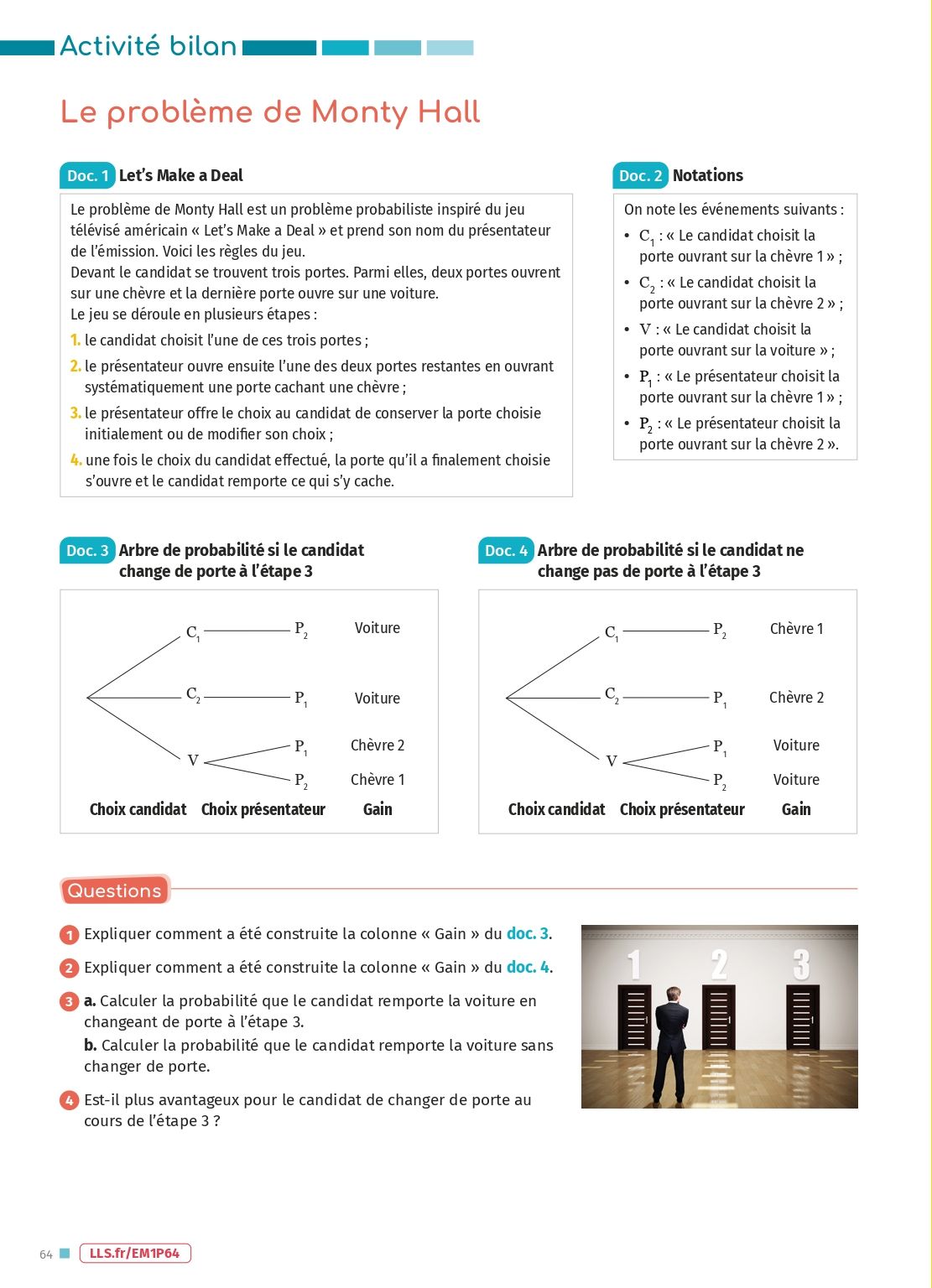 Activité bilan

Le problème de Monty Hall

Doc. 1 Let's Make a Deal

Le problème de Monty Hall est un problème probabiliste inspiré du jeu télévisé américain « Let's Make a Deal » et prend son nom du présentateur de l'émission. Voici les règles du jeu.
Devant le candidat se trouvent trois portes. Parmi elles, deux portes ouvrent sur une chèvre et la dernière porte ouvre sur une voiture.
Le jeu se déroule en plusieurs étapes :
1. le candidat choisit l'une de ces trois portes ;
2. le présentateur ouvre ensuite l'une des deux portes restantes en ouvrant systématiquement une porte cachant une chèvre ;
3. le présentateur offre le choix au candidat de conserver la porte choisie initialement ou de modifier son choix ;
4. une fois le choix du candidat effectué, la porte qu'il a finalement choisie s'ouvre et le candidat remporte ce qui s'y cache.

Doc. 2 Notations

On note les événements suivants :
• $C_1$ : « Le candidat choisit la porte ouvrant sur la chèvre 1 » ;
• $C_2$ : « Le candidat choisit la porte ouvrant sur la chèvre 2 » ;
• $V$ : « Le candidat choisit la porte ouvrant sur la voiture » ;
• $P_1$ : « Le présentateur choisit la porte ouvrant sur la chèvre 1 » ;
• $P_2$ : « Le présentateur choisit la porte ouvrant sur la chèvre 2 ».

Doc. 3 Arbre de probabilité si le candidat change de porte à l'étape 3

$C_1$ $P_2$ Voiture
$C_2$ $P_1$ Voiture
$V$ $P_1$ Chèvre 2
$P_2$ Chèvre 1
Choix candidat Choix présentateur Gain

Doc. 4 Arbre de probabilité si le candidat ne change pas de porte à l'étape 3

$C_1$ $P_2$ Chèvre 1
$C_2$ $P_1$ Chèvre 2
$V$ $P_1$ Voiture
$P_2$ Voiture
Choix candidat Choix présentateur Gain

Questions

1 Expliquer comment a été construite la colonne « Gain » du doc. 3.

2 Expliquer comment a été construite la colonne « Gain » du doc. 4.

3 a. Calculer la probabilité que le candidat remporte la voiture en changeant de porte à l'étape 3.
b. Calculer la probabilité que le candidat remporte la voiture sans changer de porte.

4 Est-il plus avantageux pour le candidat de changer de porte au cours de l'étape 3 ?

1 2 3

64 LLS.fr/EM1P64