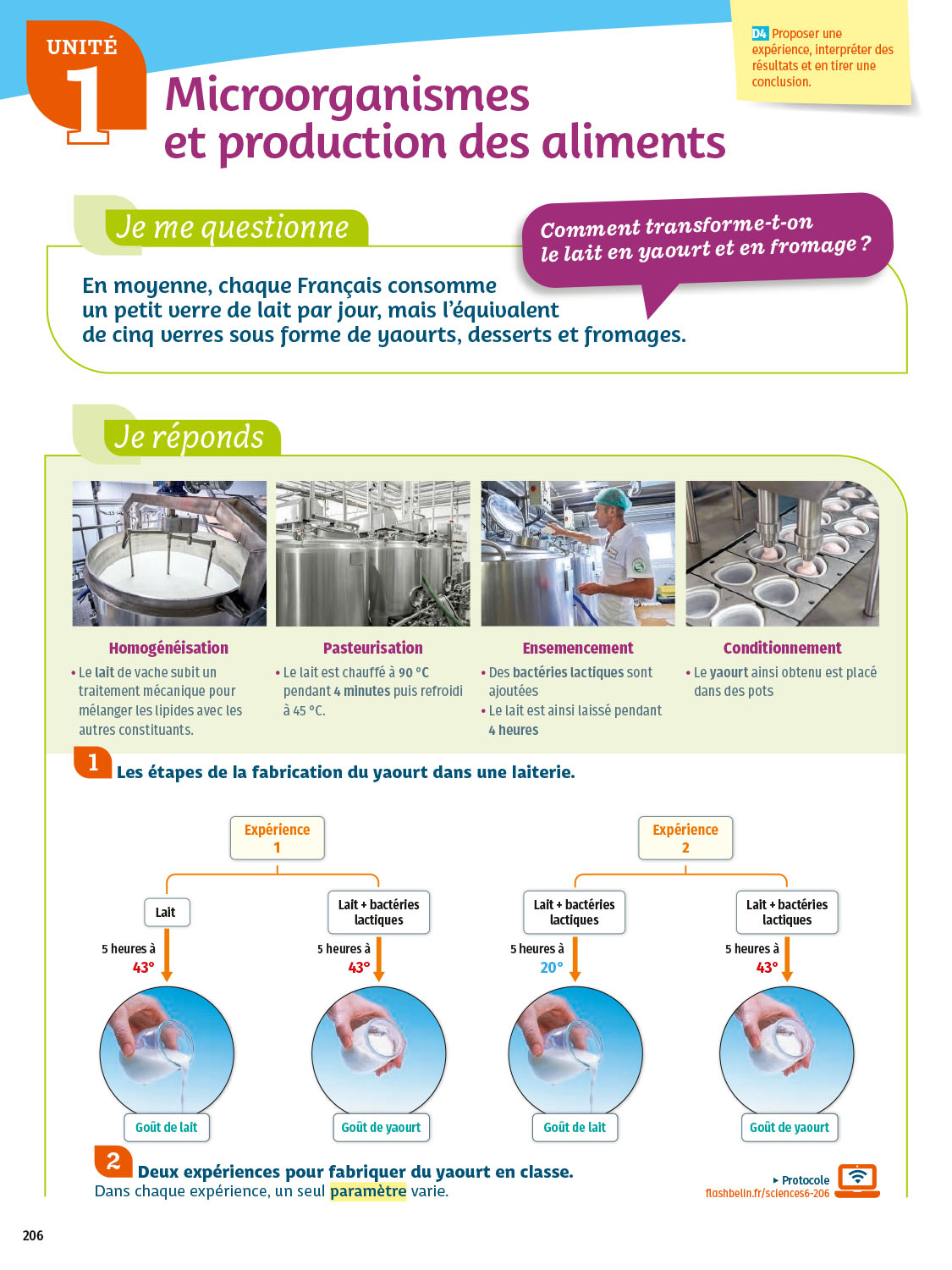 UNITÉ 1

Microorganismes et production des aliments

D4 Proposer une expérience, interpréter des résultats et en tirer une conclusion.

Je me questionne

Comment transforme-t-on le lait en yaourt et en fromage ?

En moyenne, chaque Français consomme un petit verre de lait par jour, mais l'équivalent de cinq verres sous forme de yaourts, desserts et fromages.

Je réponds

Homogénéisation
• Le lait de vache subit un traitement mécanique pour mélanger les lipides avec les autres constituants.

Pasteurisation
• Le lait est chauffé à 90 °C pendant 4 minutes puis refroidi à 45 °C.

Ensemencement
• Des bactéries lactiques sont ajoutées
• Le lait est ainsi laissé pendant 4 heures

Conditionnement
• Le yaourt ainsi obtenu est placé dans des pots

1 Les étapes de la fabrication du yaourt dans une laiterie.

Expérience 1

Lait
5 heures à 43°
Goût de lait

Lait + bactéries lactiques
5 heures à 43°
Goût de yaourt

Expérience 2

Lait + bactéries lactiques
5 heures à 20°
Goût de lait

Lait + bactéries lactiques
5 heures à 43°
Goût de yaourt

2 Deux expériences pour fabriquer du yaourt en classe.
Dans chaque expérience, un seul paramètre varie.

▸ Protocole
flashbelin.fr/sciences6-206

206