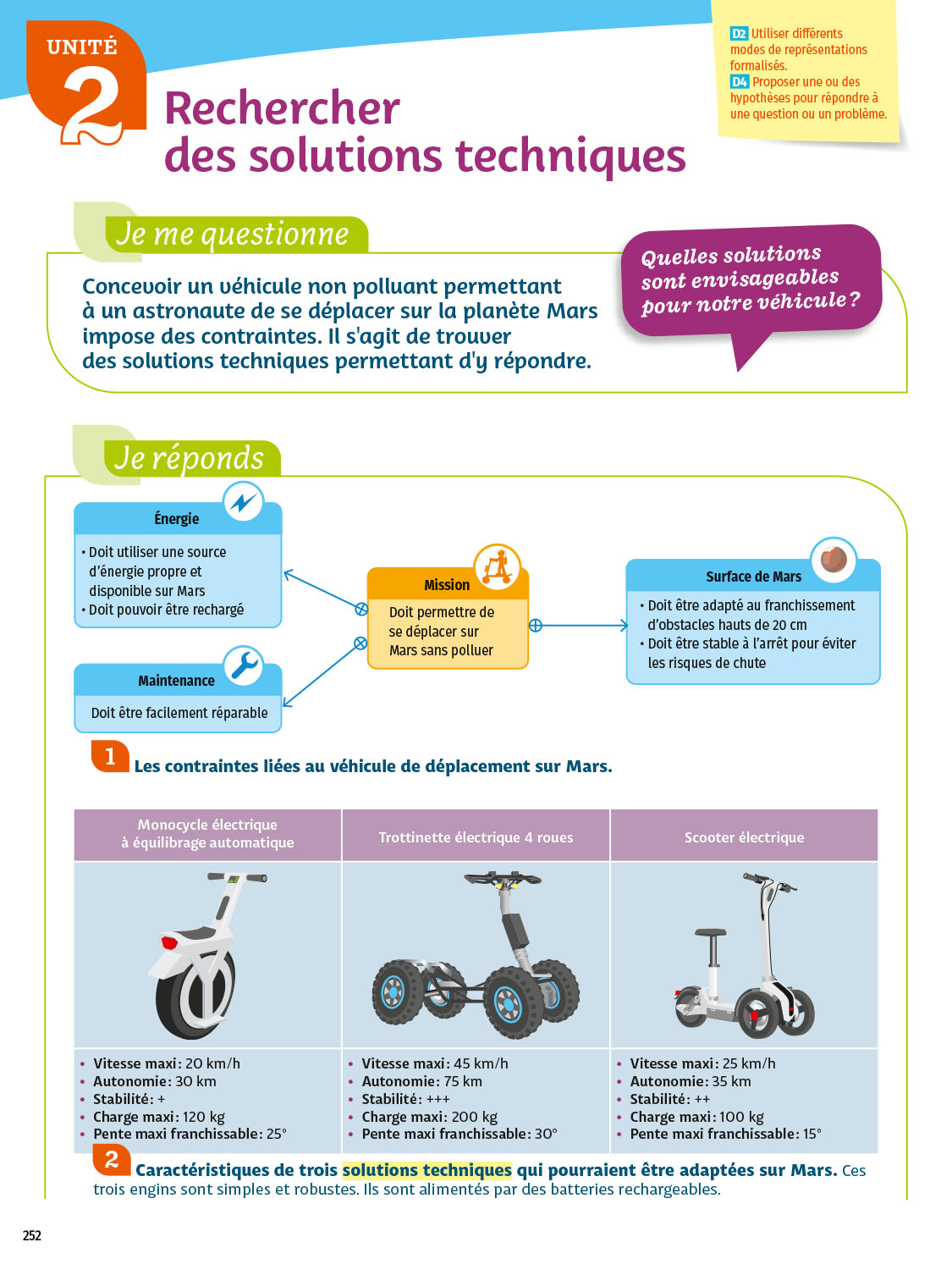 UNITÉ
2
Rechercher des solutions techniques

D2 Utiliser différents modes de représentations formalisés.
D4 Proposer une ou des hypothèses pour répondre à une question ou un problème.

Je me questionne

Concevoir un véhicule non polluant permettant à un astronaute de se déplacer sur la planète Mars impose des contraintes. Il s'agit de trouver des solutions techniques permettant d'y répondre.

Quelles solutions sont envisageables pour notre véhicule ?

Je réponds

Énergie
• Doit utiliser une source d'énergie propre et disponible sur Mars
• Doit pouvoir être rechargé

Maintenance
Doit être facilement réparable

Mission
Doit permettre de se déplacer sur Mars sans polluer

Surface de Mars
• Doit être adapté au franchissement d'obstacles hauts de 20 cm
• Doit être stable à l'arrêt pour éviter les risques de chute

1 Les contraintes liées au véhicule de déplacement sur Mars.

| Monocycle électrique à équilibrage automatique | Trottinette électrique 4 roues | Scooter électrique |
|---|---|---|
| • Vitesse maxi : 20 km/h • Autonomie : 30 km • Stabilité : + • Charge maxi : 120 kg • Pente maxi franchissable : 25° | • Vitesse maxi : 45 km/h • Autonomie : 75 km • Stabilité : +++ • Charge maxi : 200 kg • Pente maxi franchissable : 30° | • Vitesse maxi : 25 km/h • Autonomie : 35 km • Stabilité : ++ • Charge maxi : 100 kg • Pente maxi franchissable : 15° |

2 Caractéristiques de trois solutions techniques qui pourraient être adaptées sur Mars. Ces trois engins sont simples et robustes. Ils sont alimentés par des batteries rechargeables.

252