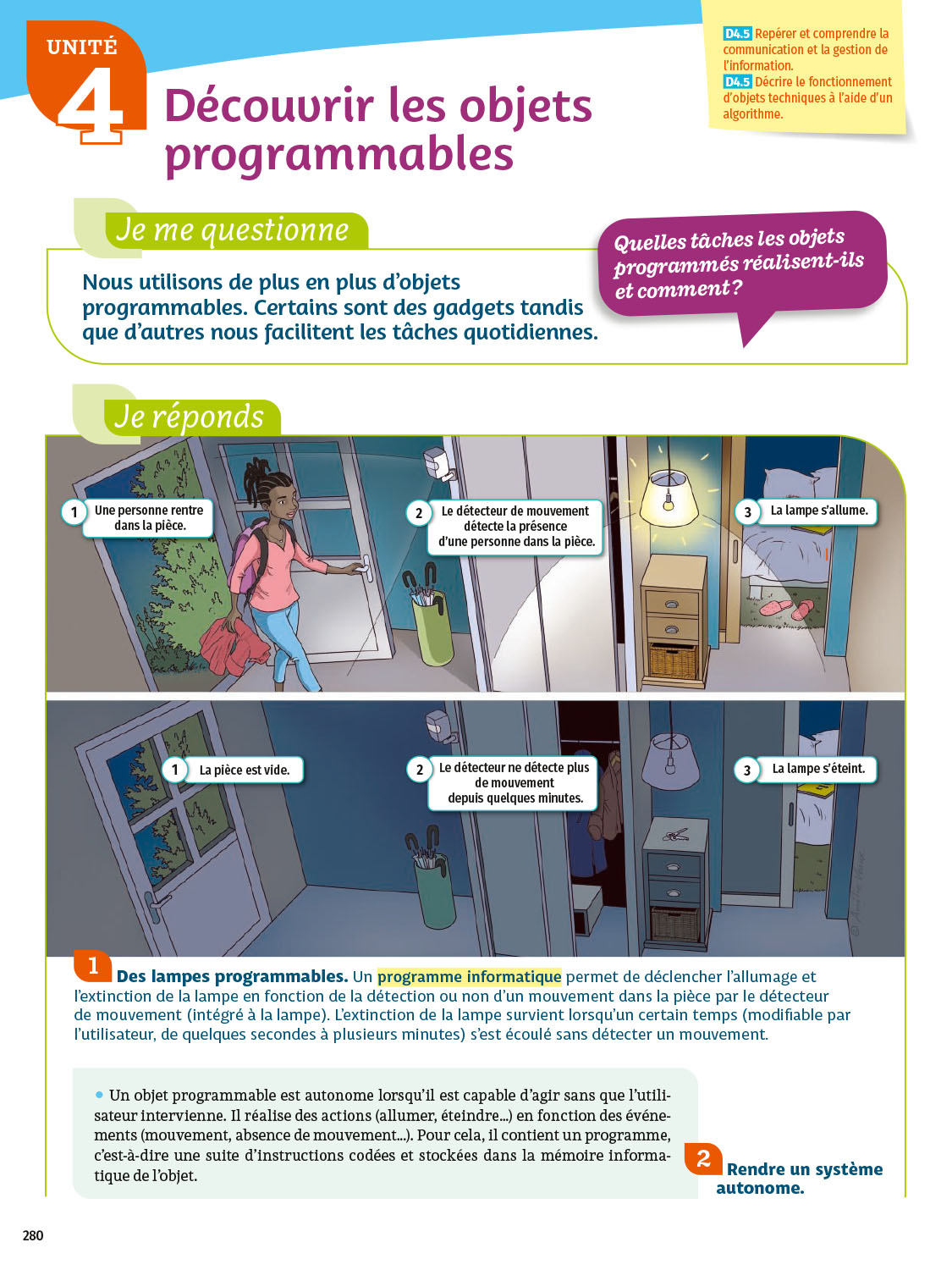 UNITÉ 4

Découvrir les objets programmables

D4.5 Repérer et comprendre la communication et la gestion de l'information.
D4.5 Décrire le fonctionnement d'objets techniques à l'aide d'un algorithme.

Je me questionne

Nous utilisons de plus en plus d'objets programmables. Certains sont des gadgets tandis que d'autres nous facilitent les tâches quotidiennes.

Quelles tâches les objets programmés réalisent-ils et comment ?

Je réponds

1 Une personne rentre dans la pièce.

2 Le détecteur de mouvement détecte la présence d'une personne dans la pièce.

3 La lampe s'allume.

1 La pièce est vide.

2 Le détecteur ne détecte plus de mouvement depuis quelques minutes.

3 La lampe s'éteint.

1 Des lampes programmables. Un programme informatique permet de déclencher l'allumage et l'extinction de la lampe en fonction de la détection ou non d'un mouvement dans la pièce par le détecteur de mouvement (intégré à la lampe). L'extinction de la lampe survient lorsqu'un certain temps (modifiable par l'utilisateur, de quelques secondes à plusieurs minutes) s'est écoulé sans détecter un mouvement.

• Un objet programmable est autonome lorsqu'il est capable d'agir sans que l'utilisateur intervienne. Il réalise des actions (allumer, éteindre...) en fonction des événements (mouvement, absence de mouvement...). Pour cela, il contient un programme, c'est-à-dire une suite d'instructions codées et stockées dans la mémoire informatique de l'objet.

2 Rendre un système autonome.

280