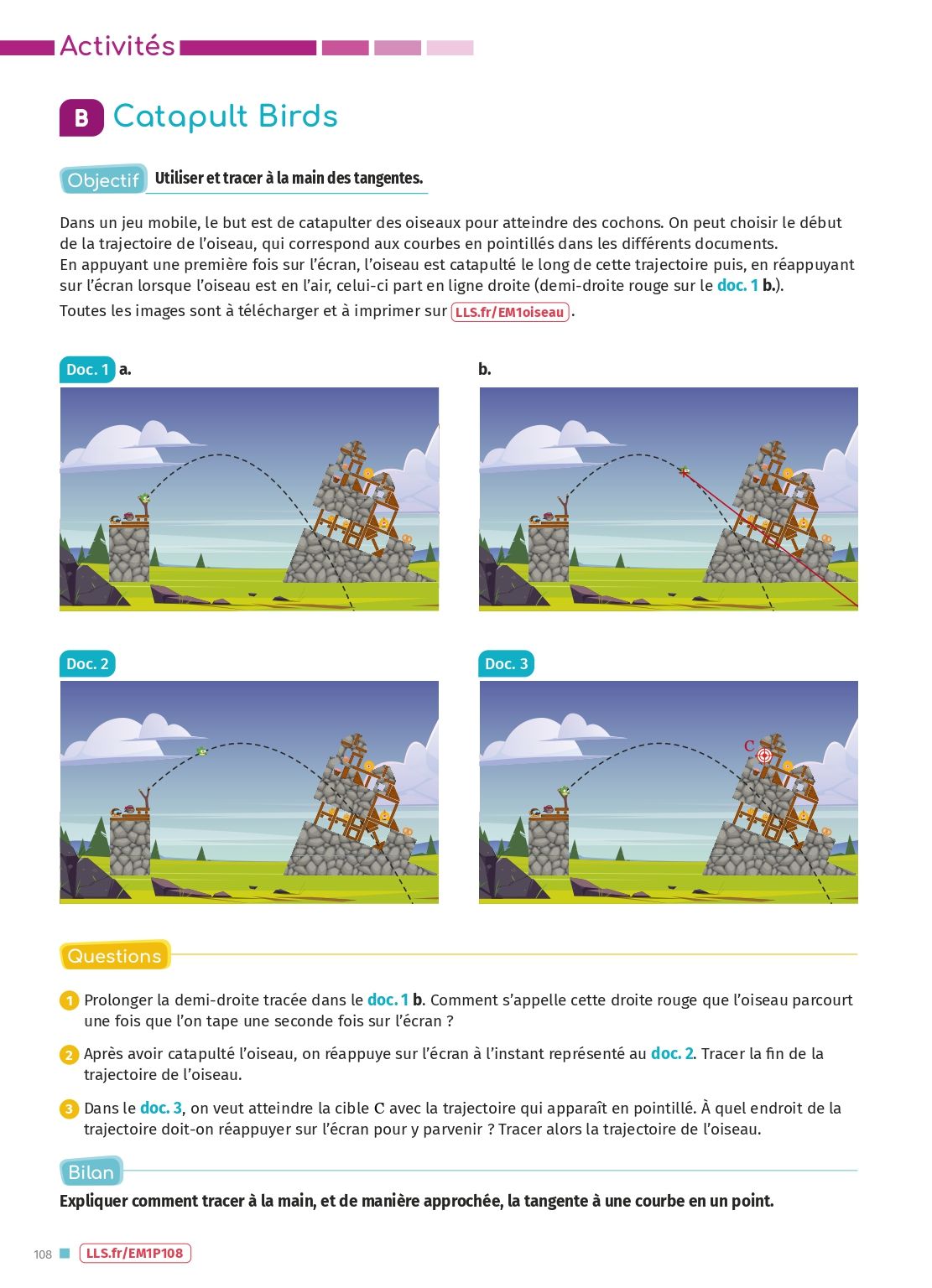 Activités

B Catapult Birds

Objectif Utiliser et tracer à la main des tangentes.

Dans un jeu mobile, le but est de catapulter des oiseaux pour atteindre des cochons. On peut choisir le début de la trajectoire de l'oiseau, qui correspond aux courbes en pointillés dans les différents documents.
En appuyant une première fois sur l'écran, l'oiseau est catapulté le long de cette trajectoire puis, en réappuyant sur l'écran lorsque l'oiseau est en l'air, celui-ci part en ligne droite (demi-droite rouge sur le doc. 1 b.).
Toutes les images sont à télécharger et à imprimer sur LLS.fr/EM1oiseau.

Doc. 1 a.

b.

Doc. 2

Doc. 3

C

Questions

1 Prolonger la demi-droite tracée dans le doc. 1 b. Comment s'appelle cette droite rouge que l'oiseau parcourt une fois que l'on tape une seconde fois sur l'écran ?

2 Après avoir catapulté l'oiseau, on réappuye sur l'écran à l'instant représenté au doc. 2. Tracer la fin de la trajectoire de l'oiseau.

3 Dans le doc. 3, on veut atteindre la cible C avec la trajectoire qui apparaît en pointillé. À quel endroit de la trajectoire doit-on réappuyer sur l'écran pour y parvenir ? Tracer alors la trajectoire de l'oiseau.

Bilan
Expliquer comment tracer à la main, et de manière approchée, la tangente à une courbe en un point.

108 LLS.fr/EM1P108