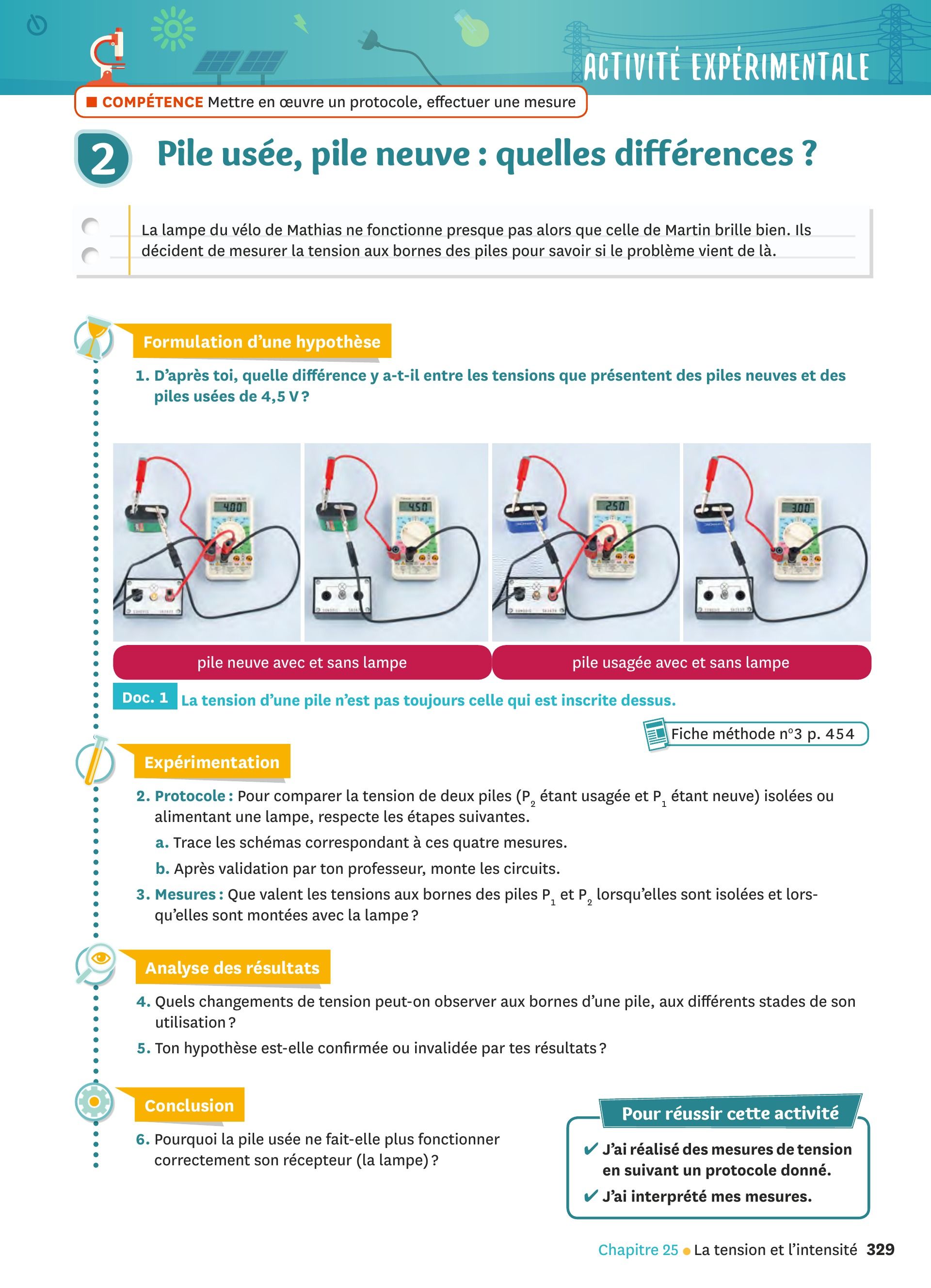 ACTIVITÉ EXPÉRIMENTALE

COMPÉTENCE Mettre en œuvre un protocole, effectuer une mesure

2 Pile usée, pile neuve : quelles différences ?

La lampe du vélo de Mathias ne fonctionne presque pas alors que celle de Martin brille bien. Ils décident de mesurer la tension aux bornes des piles pour savoir si le problème vient de là.

Formulation d'une hypothèse

1. D'après toi, quelle différence y a-t-il entre les tensions que présentent des piles neuves et des piles usées de 4,5 V ?

4.00

4.50

2.50

3.00

pile neuve avec et sans lampe

pile usagée avec et sans lampe

Doc. 1 La tension d'une pile n'est pas toujours celle qui est inscrite dessus.

Fiche méthode n°3 p. 454

Expérimentation

2. Protocole : Pour comparer la tension de deux piles ($P_2$ étant usagée et $P_1$ étant neuve) isolées ou alimentant une lampe, respecte les étapes suivantes.

a. Trace les schémas correspondant à ces quatre mesures.

b. Après validation par ton professeur, monte les circuits.

3. Mesures : Que valent les tensions aux bornes des piles $P_1$ et $P_2$ lorsqu'elles sont isolées et lorsqu'elles sont montées avec la lampe ?

Analyse des résultats

4. Quels changements de tension peut-on observer aux bornes d'une pile, aux différents stades de son utilisation ?

5. Ton hypothèse est-elle confirmée ou invalidée par tes résultats ?

Conclusion

6. Pourquoi la pile usée ne fait-elle plus fonctionner correctement son récepteur (la lampe) ?

Pour réussir cette activité

✔ J'ai réalisé des mesures de tension en suivant un protocole donné.

✔ J'ai interprété mes mesures.

Chapitre 25 • La tension et l'intensité 329