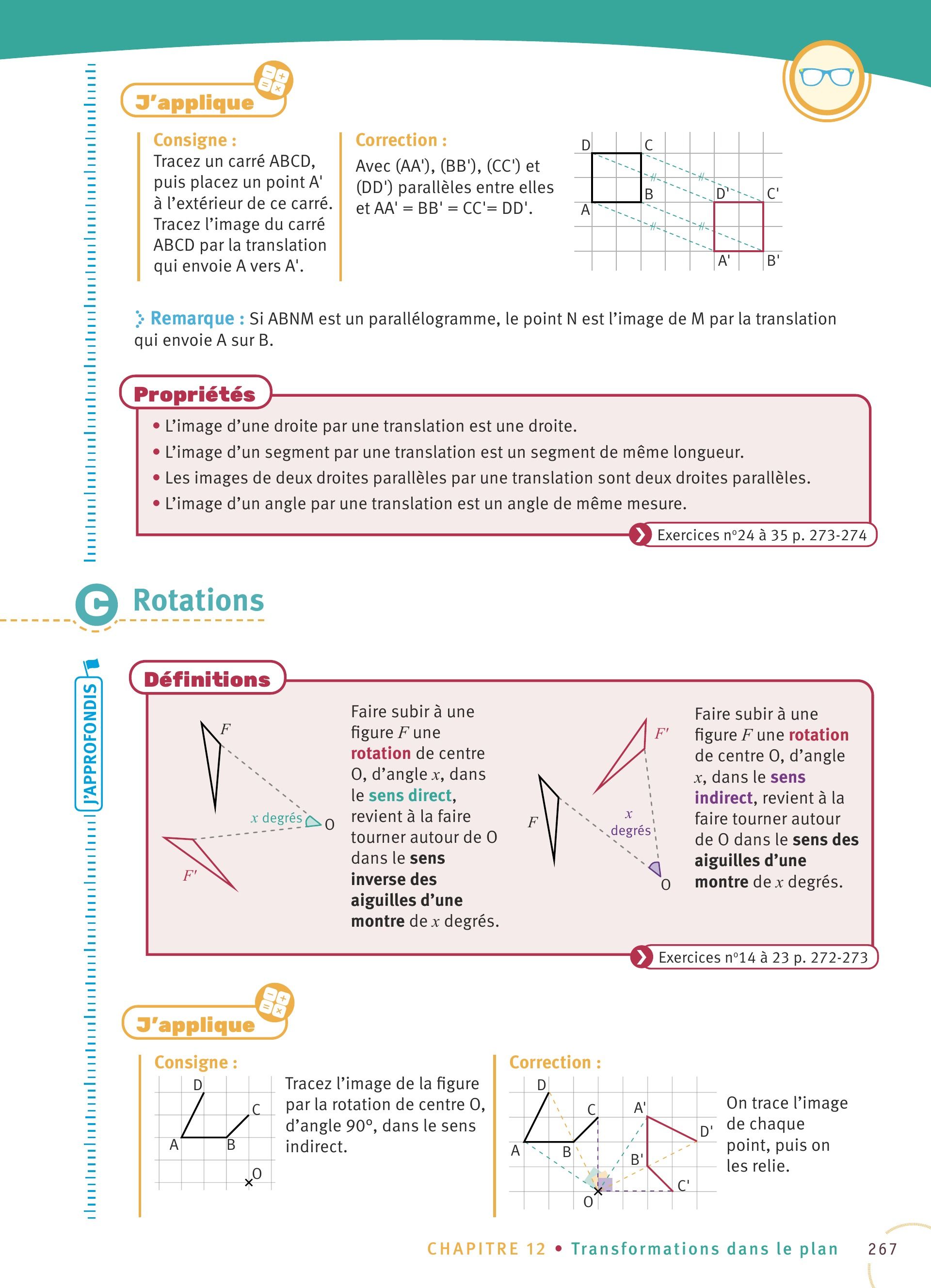 J'applique

Consigne :
Tracez un carré ABCD, puis placez un point A' à l'extérieur de ce carré. Tracez l'image du carré ABCD par la translation qui envoie A vers A'.

Correction :
Avec (AA'), (BB'), (CC') et (DD') parallèles entre elles et AA' = BB' = CC'= DD'.

D C B A D' C' A' B'

Remarque : Si ABNM est un parallélogramme, le point N est l'image de M par la translation qui envoie A sur B.

Propriétés
• L'image d'une droite par une translation est une droite.
• L'image d'un segment par une translation est un segment de même longueur.
• Les images de deux droites parallèles par une translation sont deux droites parallèles.
• L'image d'un angle par une translation est un angle de même mesure.

Exercices n°24 à 35 p. 273-274

C Rotations

J'APPROFONDIS

Définitions

$F$ $x$ degrés O $F'$

Faire subir à une figure $F$ une rotation de centre O, d'angle $x$, dans le sens direct, revient à la faire tourner autour de O dans le sens inverse des aiguilles d'une montre de $x$ degrés.

$F'$ $F$ $x$ degrés O

Faire subir à une figure $F$ une rotation de centre O, d'angle $x$, dans le sens indirect, revient à la faire tourner autour de O dans le sens des aiguilles d'une montre de $x$ degrés.

Exercices n°14 à 23 p. 272-273

J'applique

Consigne :
D C A B O
Tracez l'image de la figure par la rotation de centre O, d'angle 90°, dans le sens indirect.

Correction :
D C A' D' A B B' C' O
On trace l'image de chaque point, puis on les relie.

CHAPITRE 12 • Transformations dans le plan 267