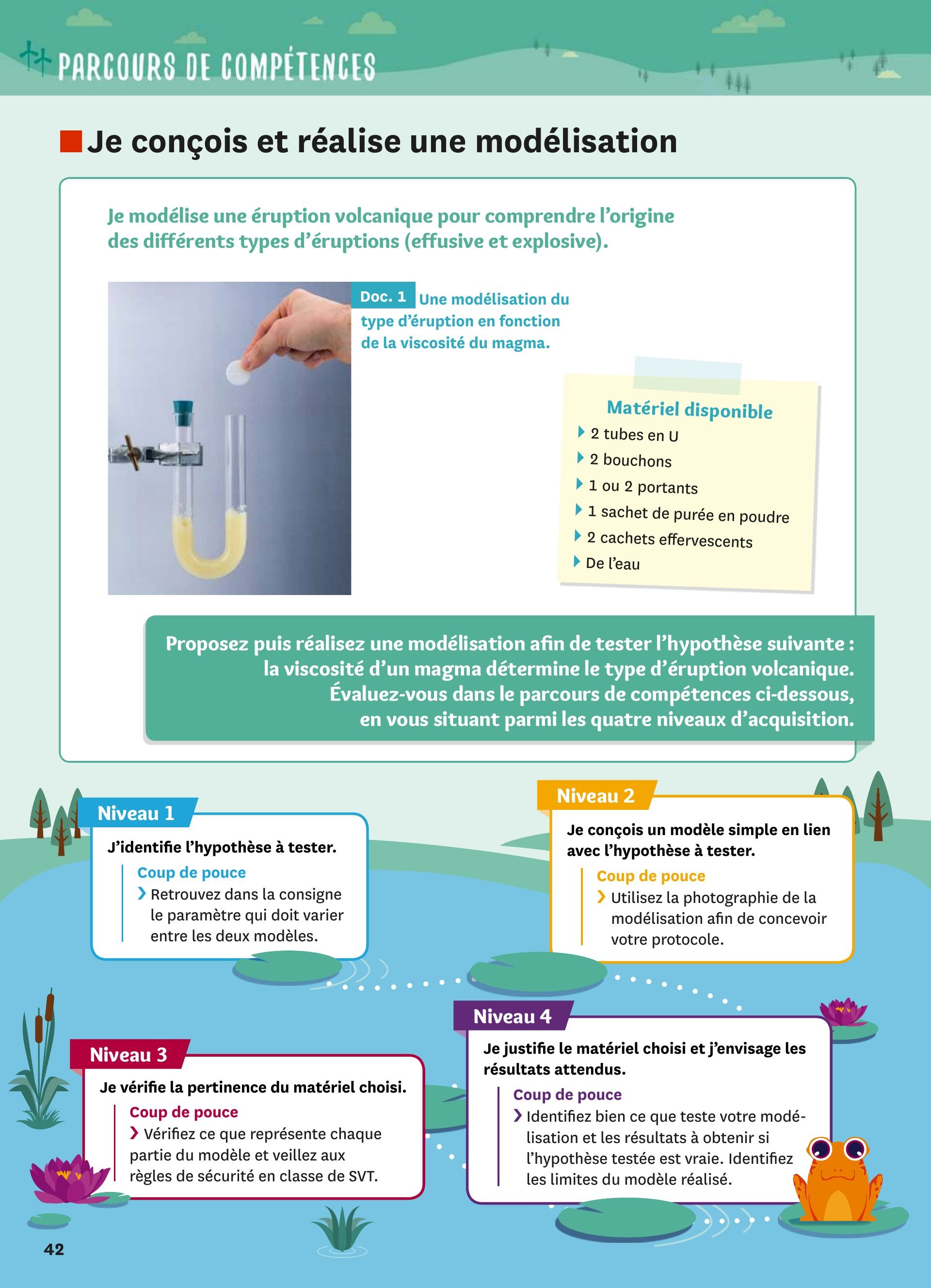 PARCOURS DE COMPÉTENCES

Je conçois et réalise une modélisation

Je modélise une éruption volcanique pour comprendre l'origine des différents types d'éruptions (effusive et explosive).

Doc. 1 Une modélisation du type d'éruption en fonction de la viscosité du magma.

Matériel disponible
2 tubes en U
2 bouchons
1 ou 2 portants
1 sachet de purée en poudre
2 cachets effervescents
De l'eau

Proposez puis réalisez une modélisation afin de tester l'hypothèse suivante : la viscosité d'un magma détermine le type d'éruption volcanique. Évaluez-vous dans le parcours de compétences ci-dessous, en vous situant parmi les quatre niveaux d'acquisition.

Niveau 1
J'identifie l'hypothèse à tester.
Coup de pouce
Retrouvez dans la consigne le paramètre qui doit varier entre les deux modèles.

Niveau 2
Je conçois un modèle simple en lien avec l'hypothèse à tester.
Coup de pouce
Utilisez la photographie de la modélisation afin de concevoir votre protocole.

Niveau 3
Je vérifie la pertinence du matériel choisi.
Coup de pouce
Vérifiez ce que représente chaque partie du modèle et veillez aux règles de sécurité en classe de SVT.

Niveau 4
Je justifie le matériel choisi et j'envisage les résultats attendus.
Coup de pouce
Identifiez bien ce que teste votre modélisation et les résultats à obtenir si l'hypothèse testée est vraie. Identifiez les limites du modèle réalisé.

42