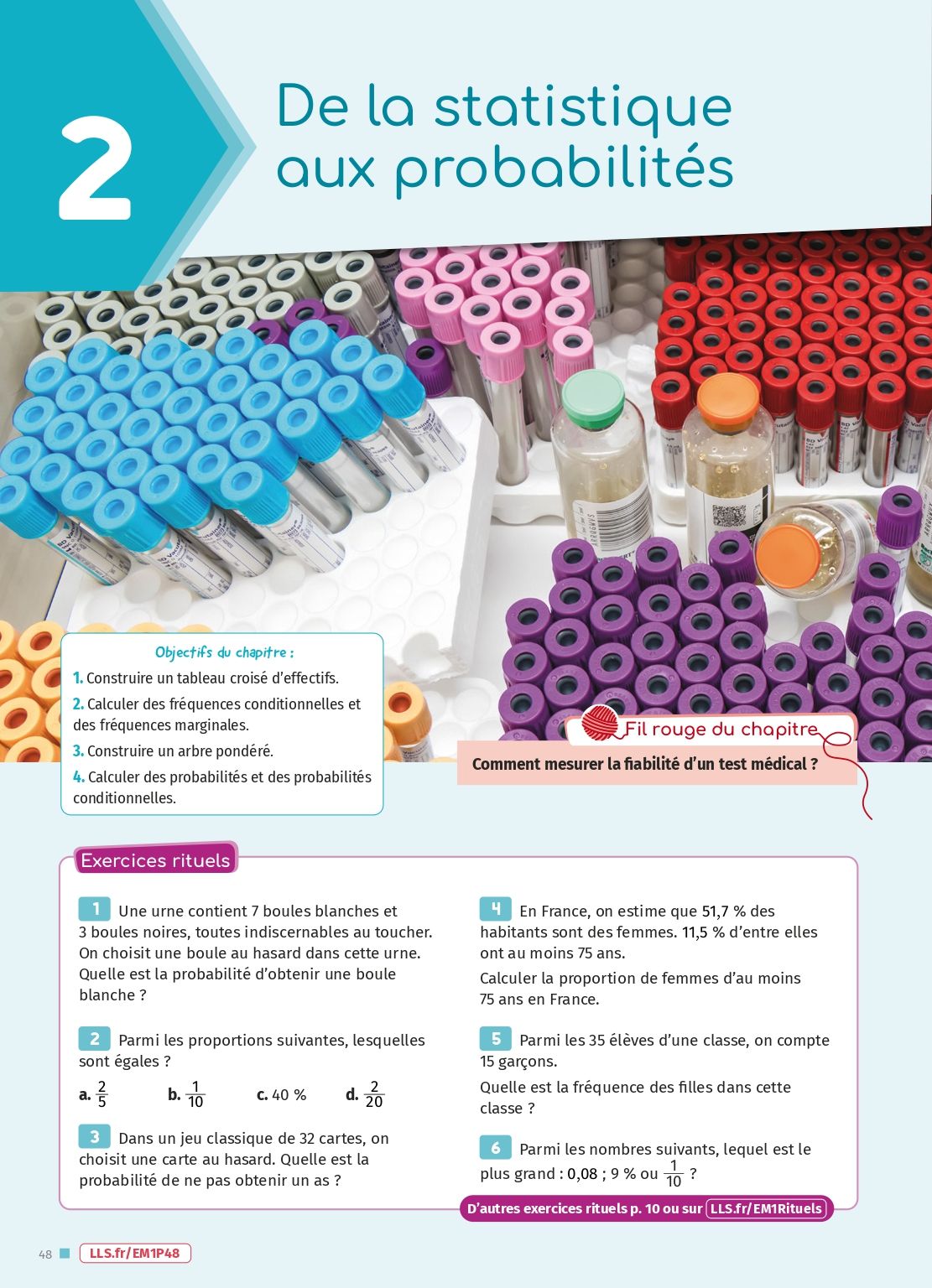 2

De la statistique aux probabilités

Objectifs du chapitre :

1. Construire un tableau croisé d'effectifs.

2. Calculer des fréquences conditionnelles et des fréquences marginales.

3. Construire un arbre pondéré.

4. Calculer des probabilités et des probabilités conditionnelles.

Fil rouge du chapitre

Comment mesurer la fiabilité d'un test médical ?

Exercices rituels

1 Une urne contient 7 boules blanches et 3 boules noires, toutes indiscernables au toucher. On choisit une boule au hasard dans cette urne. Quelle est la probabilité d'obtenir une boule blanche ?

2 Parmi les proportions suivantes, lesquelles sont égales ?

a. $\frac{2}{5}$ b. $\frac{1}{10}$ c. 40 % d. $\frac{2}{20}$

3 Dans un jeu classique de 32 cartes, on choisit une carte au hasard. Quelle est la probabilité de ne pas obtenir un as ?

4 En France, on estime que 51,7 % des habitants sont des femmes. 11,5 % d'entre elles ont au moins 75 ans.

Calculer la proportion de femmes d'au moins 75 ans en France.

5 Parmi les 35 élèves d'une classe, on compte 15 garçons.

Quelle est la fréquence des filles dans cette classe ?

6 Parmi les nombres suivants, lequel est le plus grand : 0,08 ; 9 % ou $\frac{1}{10}$ ?

D'autres exercices rituels p. 10 ou sur LLS.fr/EM1Rituels

48 LLS.fr/EM1P48