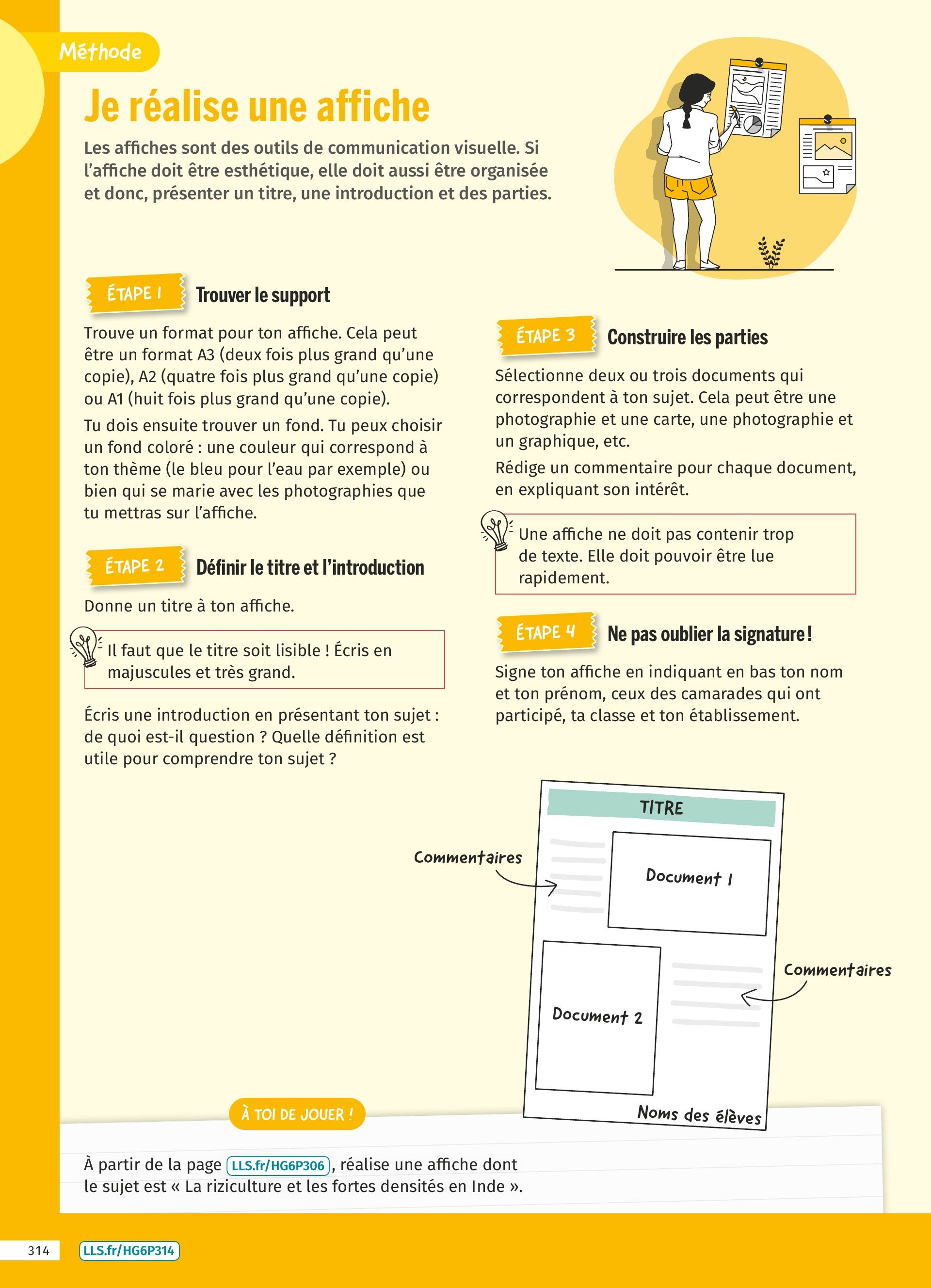 Méthode

Je réalise une affiche

Les affiches sont des outils de communication visuelle. Si l'affiche doit être esthétique, elle doit aussi être organisée et donc, présenter un titre, une introduction et des parties.

ÉTAPE 1 Trouver le support

Trouve un format pour ton affiche. Cela peut être un format A3 (deux fois plus grand qu'une copie), A2 (quatre fois plus grand qu'une copie) ou A1 (huit fois plus grand qu'une copie).

Tu dois ensuite trouver un fond. Tu peux choisir un fond coloré : une couleur qui correspond à ton thème (le bleu pour l'eau par exemple) ou bien qui se marie avec les photographies que tu mettras sur l'affiche.

ÉTAPE 2 Définir le titre et l'introduction

Donne un titre à ton affiche.

Il faut que le titre soit lisible ! Écris en majuscules et très grand.

Écris une introduction en présentant ton sujet : de quoi est-il question ? Quelle définition est utile pour comprendre ton sujet ?

ÉTAPE 3 Construire les parties

Sélectionne deux ou trois documents qui correspondent à ton sujet. Cela peut être une photographie et une carte, une photographie et un graphique, etc.

Rédige un commentaire pour chaque document, en expliquant son intérêt.

Une affiche ne doit pas contenir trop de texte. Elle doit pouvoir être lue rapidement.

ÉTAPE 4 Ne pas oublier la signature !

Signe ton affiche en indiquant en bas ton nom et ton prénom, ceux des camarades qui ont participé, ta classe et ton établissement.

TITRE
Commentaires
Document 1
Document 2
Commentaires
Noms des élèves

À TOI DE JOUER !

À partir de la page LLS.fr/HG6P306, réalise une affiche dont le sujet est « La riziculture et les fortes densités en Inde ».

314 LLS.fr/HG6P314