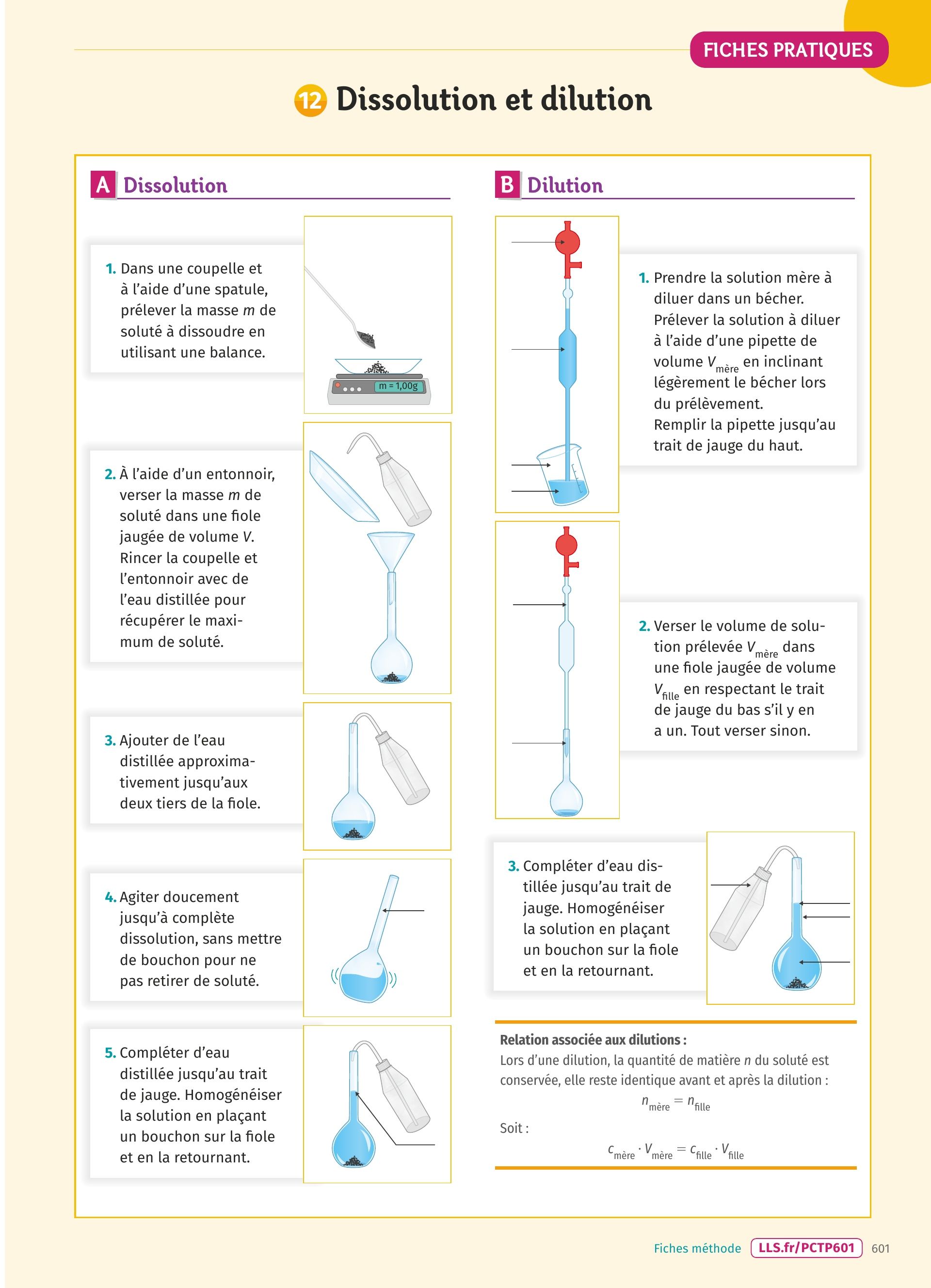 FICHES PRATIQUES

12 Dissolution et dilution

A Dissolution

1. Dans une coupelle et à l'aide d'une spatule, prélever la masse $m$ de soluté à dissoudre en utilisant une balance.

m = 1,00g

2. À l'aide d'un entonnoir, verser la masse $m$ de soluté dans une fiole jaugée de volume $V$. Rincer la coupelle et l'entonnoir avec de l'eau distillée pour récupérer le maximum de soluté.

3. Ajouter de l'eau distillée approximativement jusqu'aux deux tiers de la fiole.

4. Agiter doucement jusqu'à complète dissolution, sans mettre de bouchon pour ne pas retirer de soluté.

5. Compléter d'eau distillée jusqu'au trait de jauge. Homogénéiser la solution en plaçant un bouchon sur la fiole et en la retournant.

B Dilution

1. Prendre la solution mère à diluer dans un bécher. Prélever la solution à diluer à l'aide d'une pipette de volume $V_{\text{mère}}$ en inclinant légèrement le bécher lors du prélèvement.
Remplir la pipette jusqu'au trait de jauge du haut.

2. Verser le volume de solution prélevée $V_{\text{mère}}$ dans une fiole jaugée de volume $V_{\text{fille}}$ en respectant le trait de jauge du bas s'il y en a un. Tout verser sinon.

3. Compléter d'eau distillée jusqu'au trait de jauge. Homogénéiser la solution en plaçant un bouchon sur la fiole et en la retournant.

Relation associée aux dilutions :
Lors d'une dilution, la quantité de matière $n$ du soluté est conservée, elle reste identique avant et après la dilution :
$n_{\text{mère}} = n_{\text{fille}}$
Soit :
$c_{\text{mère}} \cdot V_{\text{mère}} = c_{\text{fille}} \cdot V_{\text{fille}}$

Fiches méthode LLS.fr/PCTP601 601