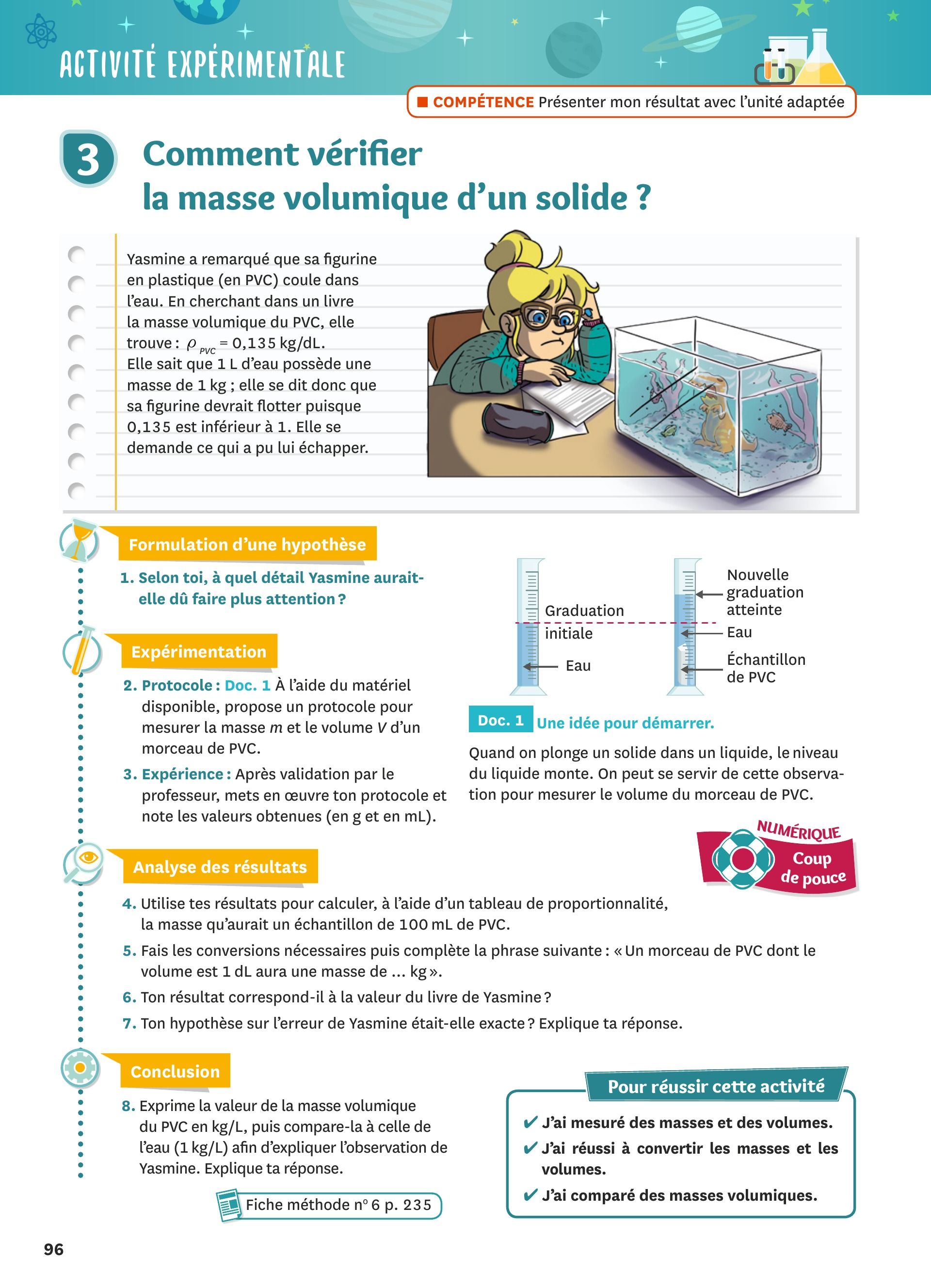 ACTIVITÉ EXPÉRIMENTALE

COMPÉTENCE Présenter mon résultat avec l'unité adaptée

3 Comment vérifier la masse volumique d'un solide ?

Yasmine a remarqué que sa figurine en plastique (en PVC) coule dans l'eau. En cherchant dans un livre la masse volumique du PVC, elle trouve : $\rho_{PVC}$ = 0,135 kg/dL.
Elle sait que 1 L d'eau possède une masse de 1 kg ; elle se dit donc que sa figurine devrait flotter puisque 0,135 est inférieur à 1. Elle se demande ce qui a pu lui échapper.

Formulation d'une hypothèse

1. Selon toi, à quel détail Yasmine aurait-elle dû faire plus attention ?

Expérimentation

2. Protocole : Doc. 1 À l'aide du matériel disponible, propose un protocole pour mesurer la masse $m$ et le volume $V$ d'un morceau de PVC.

3. Expérience : Après validation par le professeur, mets en œuvre ton protocole et note les valeurs obtenues (en g et en mL).

Graduation initiale
Eau
Nouvelle graduation atteinte
Eau
Échantillon de PVC

Doc. 1 Une idée pour démarrer.

Quand on plonge un solide dans un liquide, le niveau du liquide monte. On peut se servir de cette observation pour mesurer le volume du morceau de PVC.

NUMÉRIQUE
Coup de pouce

Analyse des résultats

4. Utilise tes résultats pour calculer, à l'aide d'un tableau de proportionnalité, la masse qu'aurait un échantillon de 100 mL de PVC.

5. Fais les conversions nécessaires puis complète la phrase suivante : « Un morceau de PVC dont le volume est 1 dL aura une masse de ... kg ».

6. Ton résultat correspond-il à la valeur du livre de Yasmine ?

7. Ton hypothèse sur l'erreur de Yasmine était-elle exacte ? Explique ta réponse.

Conclusion

8. Exprime la valeur de la masse volumique du PVC en kg/L, puis compare-la à celle de l'eau (1 kg/L) afin d'expliquer l'observation de Yasmine. Explique ta réponse.

Fiche méthode n° 6 p. 235

Pour réussir cette activité
✔ J'ai mesuré des masses et des volumes.
✔ J'ai réussi à convertir les masses et les volumes.
✔ J'ai comparé des masses volumiques.

96