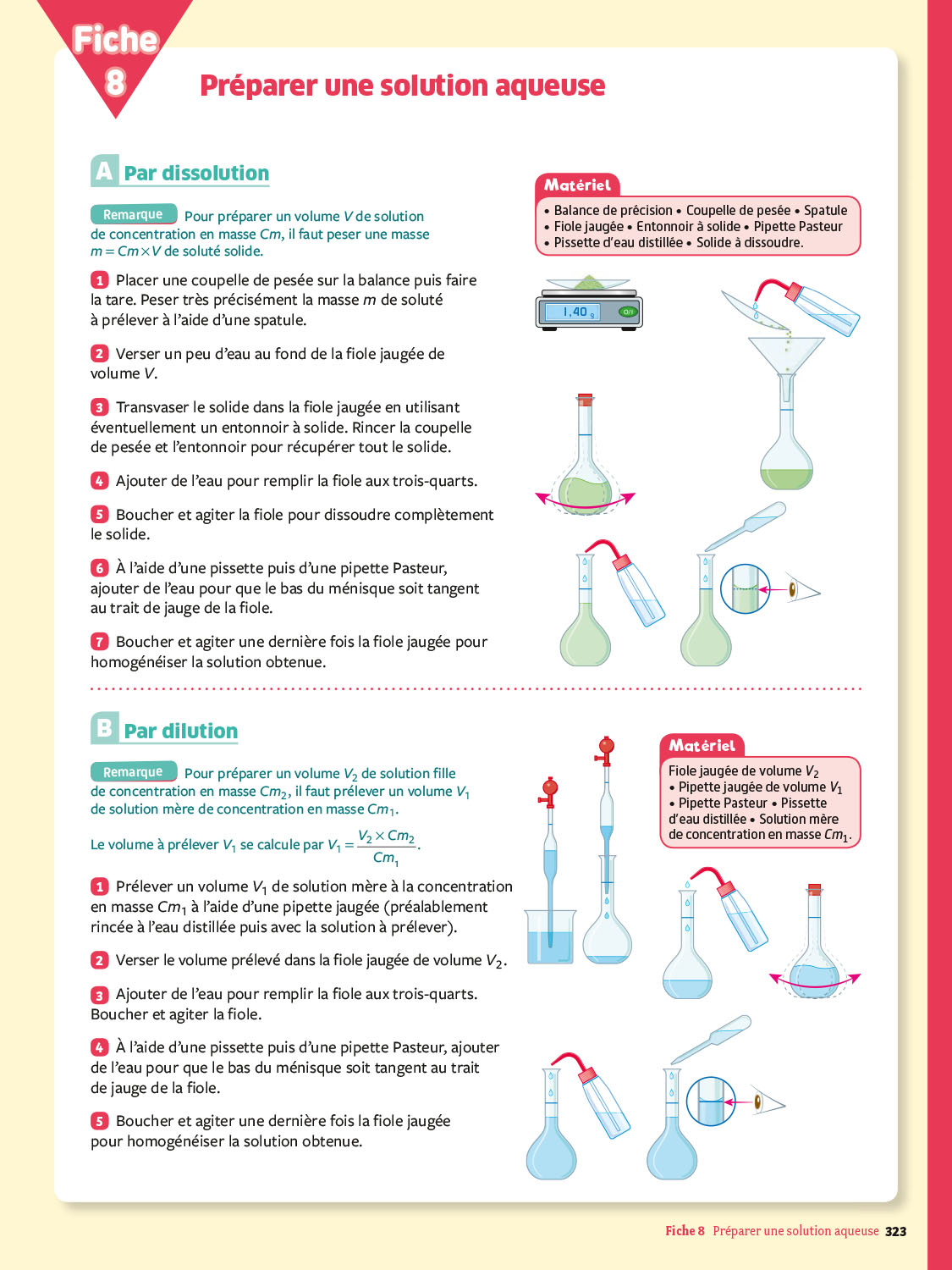 Fiche 8

Préparer une solution aqueuse

A Par dissolution

Remarque Pour préparer un volume $V$ de solution de concentration en masse $Cm$, il faut peser une masse $m = Cm \times V$ de soluté solide.

1 Placer une coupelle de pesée sur la balance puis faire la tare. Peser très précisément la masse $m$ de soluté à prélever à l'aide d'une spatule.

2 Verser un peu d'eau au fond de la fiole jaugée de volume $V$.

3 Transvaser le solide dans la fiole jaugée en utilisant éventuellement un entonnoir à solide. Rincer la coupelle de pesée et l'entonnoir pour récupérer tout le solide.

4 Ajouter de l'eau pour remplir la fiole aux trois-quarts.

5 Boucher et agiter la fiole pour dissoudre complètement le solide.

6 À l'aide d'une pissette puis d'une pipette Pasteur, ajouter de l'eau pour que le bas du ménisque soit tangent au trait de jauge de la fiole.

7 Boucher et agiter une dernière fois la fiole jaugée pour homogénéiser la solution obtenue.

Matériel
• Balance de précision • Coupelle de pesée • Spatule • Fiole jaugée • Entonnoir à solide • Pipette Pasteur • Pissette d'eau distillée • Solide à dissoudre.

1,40 g
O/I

B Par dilution

Remarque Pour préparer un volume $V_2$ de solution fille de concentration en masse $Cm_2$, il faut prélever un volume $V_1$ de solution mère de concentration en masse $Cm_1$.

Le volume à prélever $V_1$ se calcule par $V_1 = \frac{V_2 \times Cm_2}{Cm_1}$.

1 Prélever un volume $V_1$ de solution mère à la concentration en masse $Cm_1$ à l'aide d'une pipette jaugée (préalablement rincée à l'eau distillée puis avec la solution à prélever).

2 Verser le volume prélevé dans la fiole jaugée de volume $V_2$.

3 Ajouter de l'eau pour remplir la fiole aux trois-quarts. Boucher et agiter la fiole.

4 À l'aide d'une pissette puis d'une pipette Pasteur, ajouter de l'eau pour que le bas du ménisque soit tangent au trait de jauge de la fiole.

5 Boucher et agiter une dernière fois la fiole jaugée pour homogénéiser la solution obtenue.

Matériel
Fiole jaugée de volume $V_2$
• Pipette jaugée de volume $V_1$
• Pipette Pasteur • Pissette d'eau distillée • Solution mère de concentration en masse $Cm_1$.

Fiche 8 Préparer une solution aqueuse 323