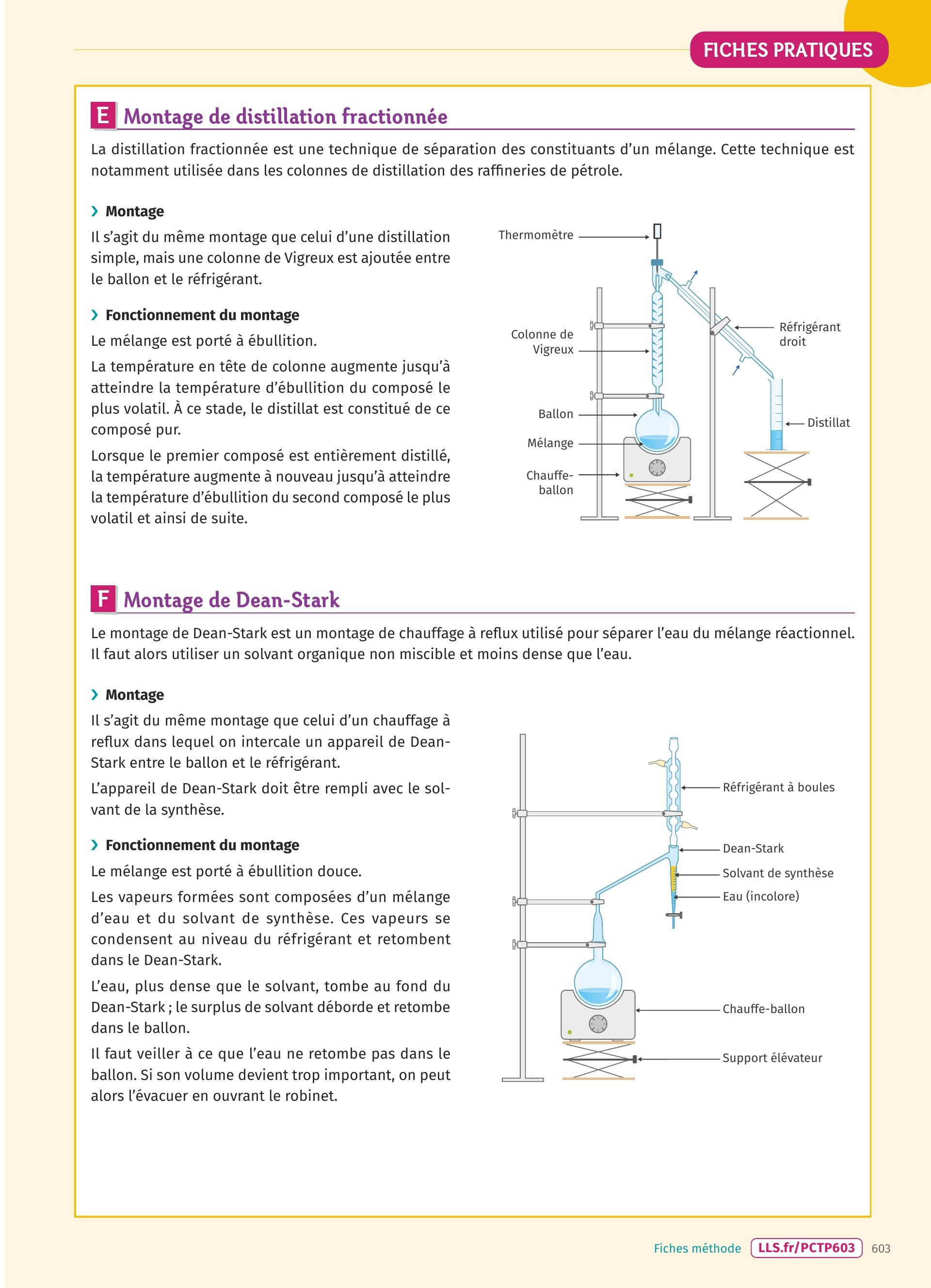 FICHES PRATIQUES

E Montage de distillation fractionnée

La distillation fractionnée est une technique de séparation des constituants d'un mélange. Cette technique est notamment utilisée dans les colonnes de distillation des raffineries de pétrole.

› Montage

Il s'agit du même montage que celui d'une distillation simple, mais une colonne de Vigreux est ajoutée entre le ballon et le réfrigérant.

› Fonctionnement du montage

Le mélange est porté à ébullition.

La température en tête de colonne augmente jusqu'à atteindre la température d'ébullition du composé le plus volatil. À ce stade, le distillat est constitué de ce composé pur.

Lorsque le premier composé est entièrement distillé, la température augmente à nouveau jusqu'à atteindre la température d'ébullition du second composé le plus volatil et ainsi de suite.

Thermomètre
Colonne de Vigreux
Ballon
Mélange
Chauffe-ballon
Réfrigérant droit
Distillat

F Montage de Dean-Stark

Le montage de Dean-Stark est un montage de chauffage à reflux utilisé pour séparer l'eau du mélange réactionnel. Il faut alors utiliser un solvant organique non miscible et moins dense que l'eau.

› Montage

Il s'agit du même montage que celui d'un chauffage à reflux dans lequel on intercale un appareil de Dean-Stark entre le ballon et le réfrigérant.

L'appareil de Dean-Stark doit être rempli avec le solvant de la synthèse.

› Fonctionnement du montage

Le mélange est porté à ébullition douce.

Les vapeurs formées sont composées d'un mélange d'eau et du solvant de synthèse. Ces vapeurs se condensent au niveau du réfrigérant et retombent dans le Dean-Stark.

L'eau, plus dense que le solvant, tombe au fond du Dean-Stark ; le surplus de solvant déborde et retombe dans le ballon.

Il faut veiller à ce que l'eau ne retombe pas dans le ballon. Si son volume devient trop important, on peut alors l'évacuer en ouvrant le robinet.

Réfrigérant à boules
Dean-Stark
Solvant de synthèse
Eau (incolore)
Chauffe-ballon
Support élévateur

Fiches méthode LLS.fr/PCTP603 603