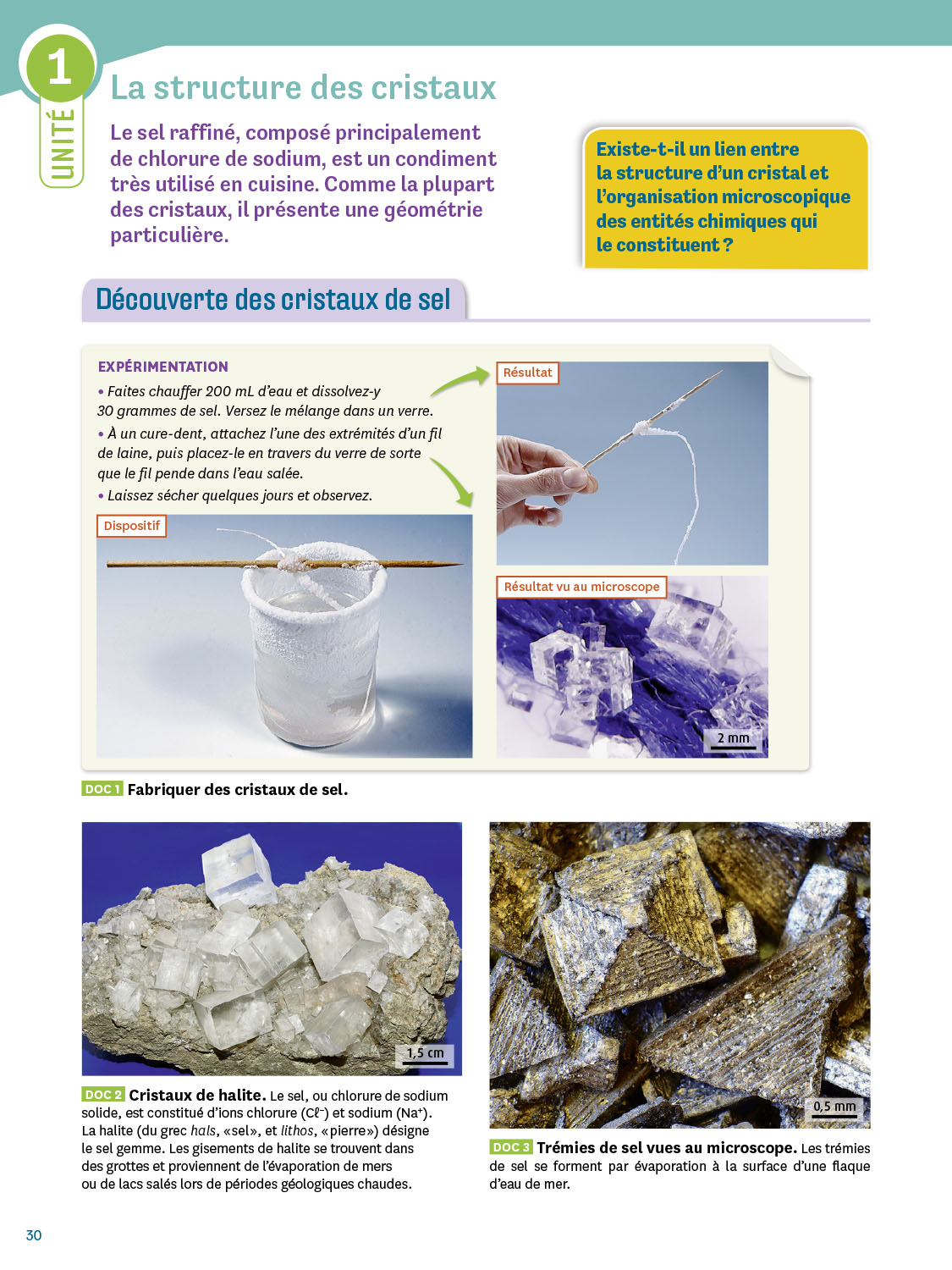 1
UNITÉ

La structure des cristaux

Le sel raffiné, composé principalement de chlorure de sodium, est un condiment très utilisé en cuisine. Comme la plupart des cristaux, il présente une géométrie particulière.

Existe-t-il un lien entre la structure d'un cristal et l'organisation microscopique des entités chimiques qui le constituent ?

Découverte des cristaux de sel

EXPÉRIMENTATION
• Faites chauffer 200 mL d'eau et dissolvez-y 30 grammes de sel. Versez le mélange dans un verre.
• À un cure-dent, attachez l'une des extrémités d'un fil de laine, puis placez-le en travers du verre de sorte que le fil pende dans l'eau salée.
• Laissez sécher quelques jours et observez.

Dispositif

Résultat

Résultat vu au microscope

2 mm

DOC 1 Fabriquer des cristaux de sel.

1,5 cm

DOC 2 Cristaux de halite. Le sel, ou chlorure de sodium solide, est constitué d'ions chlorure ($C\ell^-$) et sodium ($Na^+$). La halite (du grec hals, «sel», et lithos, «pierre») désigne le sel gemme. Les gisements de halite se trouvent dans des grottes et proviennent de l'évaporation de mers ou de lacs salés lors de périodes géologiques chaudes.

0,5 mm

DOC 3 Trémies de sel vues au microscope. Les trémies de sel se forment par évaporation à la surface d'une flaque d'eau de mer.

30