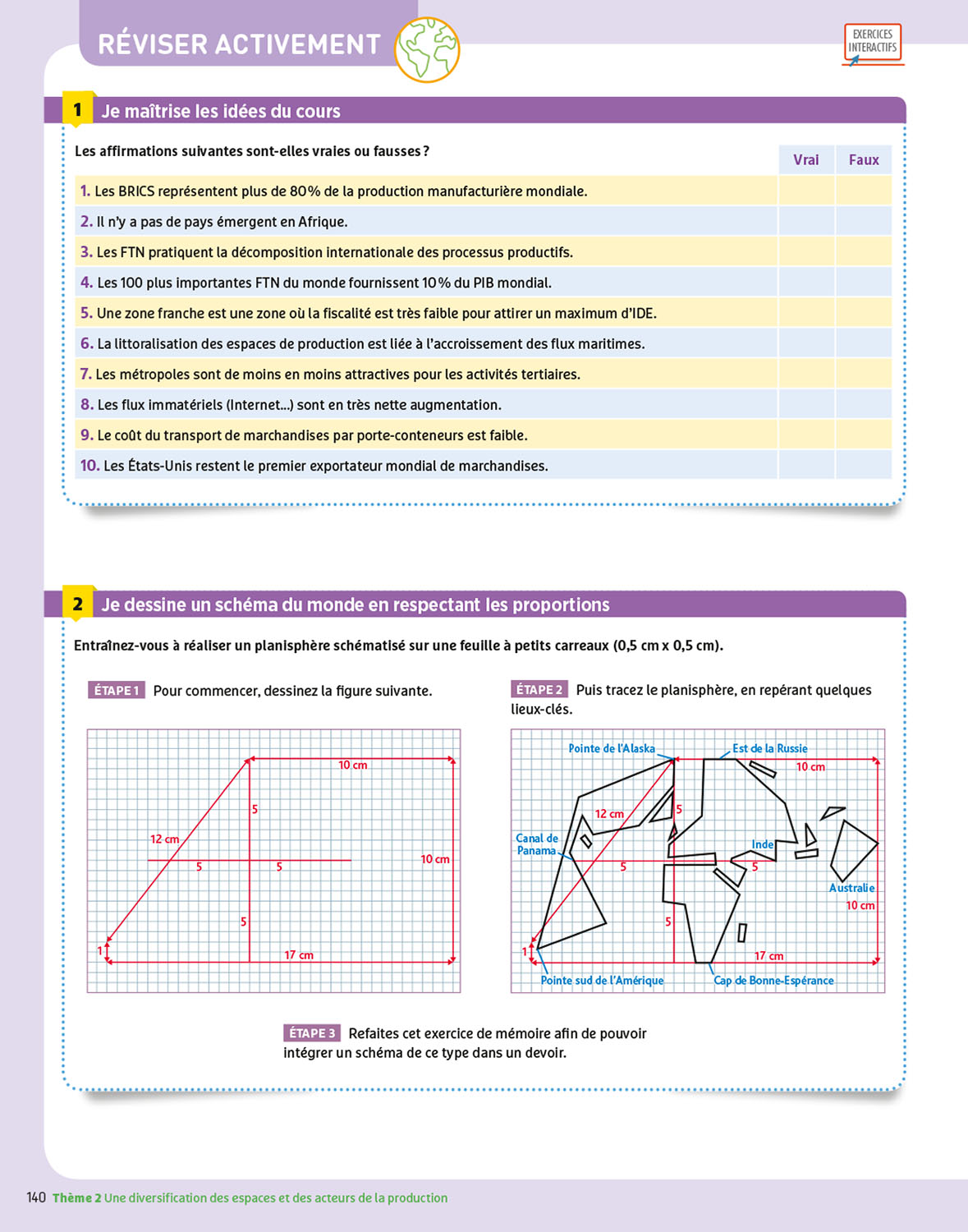 RÉVISER ACTIVEMENT

EXERCICES INTERACTIFS

1 Je maîtrise les idées du cours

Les affirmations suivantes sont-elles vraies ou fausses ?

| | Vrai | Faux |
|---|---|---|
| 1. Les BRICS représentent plus de 80 % de la production manufacturière mondiale. | | |
| 2. Il n'y a pas de pays émergent en Afrique. | | |
| 3. Les FTN pratiquent la décomposition internationale des processus productifs. | | |
| 4. Les 100 plus importantes FTN du monde fournissent 10 % du PIB mondial. | | |
| 5. Une zone franche est une zone où la fiscalité est très faible pour attirer un maximum d'IDE. | | |
| 6. La littoralisation des espaces de production est liée à l'accroissement des flux maritimes. | | |
| 7. Les métropoles sont de moins en moins attractives pour les activités tertiaires. | | |
| 8. Les flux immatériels (Internet...) sont en très nette augmentation. | | |
| 9. Le coût du transport de marchandises par porte-conteneurs est faible. | | |
| 10. Les États-Unis restent le premier exportateur mondial de marchandises. | | |

2 Je dessine un schéma du monde en respectant les proportions

Entraînez-vous à réaliser un planisphère schématisé sur une feuille à petits carreaux (0,5 cm x 0,5 cm).

ÉTAPE 1 Pour commencer, dessinez la figure suivante.

10 cm
5
12 cm
5
5
10 cm
5
1
17 cm

ÉTAPE 2 Puis tracez le planisphère, en repérant quelques lieux-clés.

Pointe de l'Alaska
Est de la Russie
10 cm
12 cm
5
Canal de Panama
Inde
5
5
Australie
10 cm
5
1
17 cm
Pointe sud de l'Amérique
Cap de Bonne-Espérance

ÉTAPE 3 Refaites cet exercice de mémoire afin de pouvoir intégrer un schéma de ce type dans un devoir.

140 Thème 2 Une diversification des espaces et des acteurs de la production