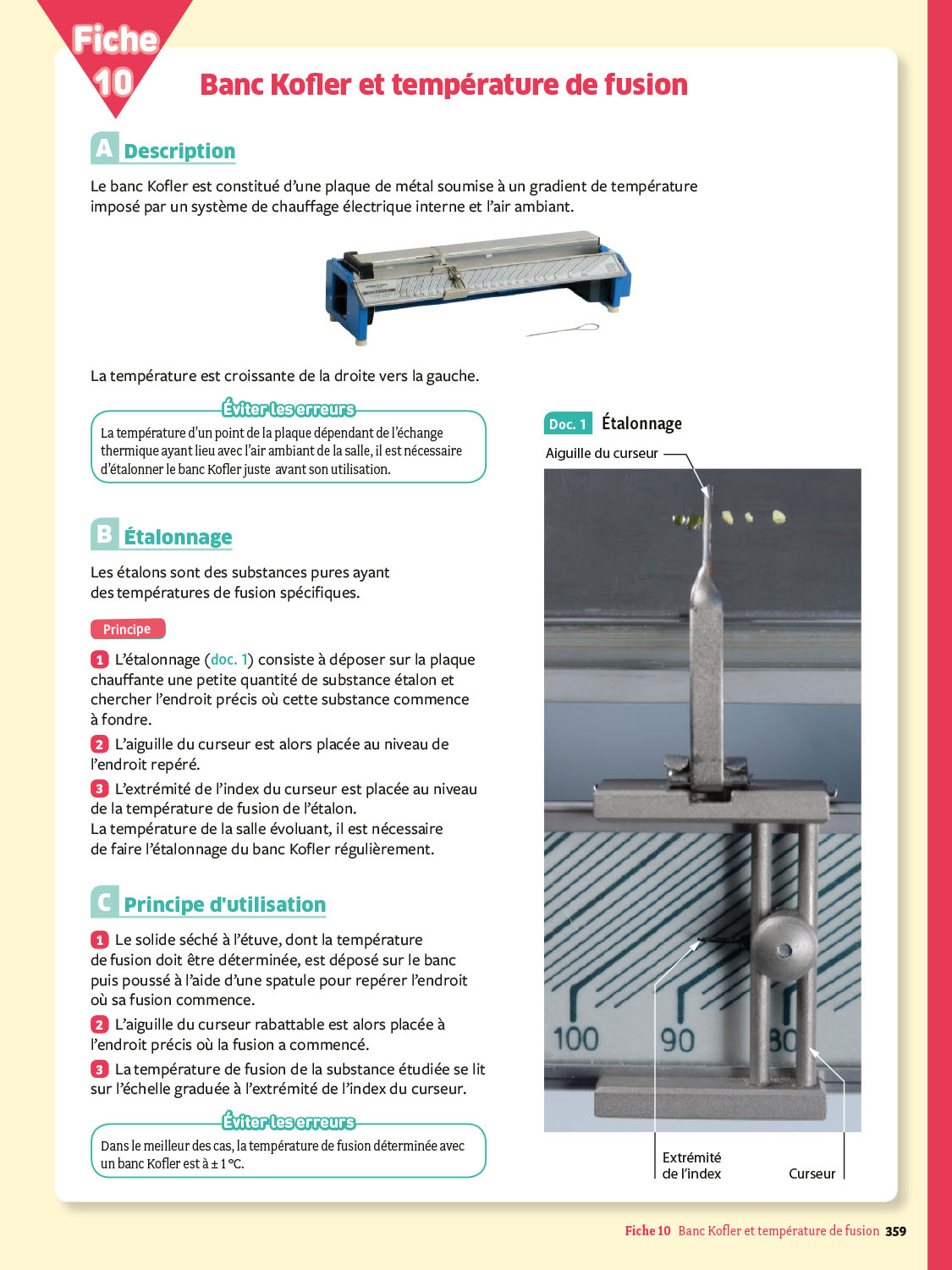 Fiche 10

Banc Kofler et température de fusion

A Description

Le banc Kofler est constitué d'une plaque de métal soumise à un gradient de température imposé par un système de chauffage électrique interne et l'air ambiant.

La température est croissante de la droite vers la gauche.

Éviter les erreurs

La température d'un point de la plaque dépendant de l'échange thermique ayant lieu avec l'air ambiant de la salle, il est nécessaire d'étalonner le banc Kofler juste avant son utilisation.

B Étalonnage

Les étalons sont des substances pures ayant des températures de fusion spécifiques.

Principe

1 L'étalonnage (doc. 1) consiste à déposer sur la plaque chauffante une petite quantité de substance étalon et chercher l'endroit précis où cette substance commence à fondre.

2 L'aiguille du curseur est alors placée au niveau de l'endroit repéré.

3 L'extrémité de l'index du curseur est placée au niveau de la température de fusion de l'étalon.
La température de la salle évoluant, il est nécessaire de faire l'étalonnage du banc Kofler régulièrement.

C Principe d'utilisation

1 Le solide séché à l'étuve, dont la température de fusion doit être déterminée, est déposé sur le banc puis poussé à l'aide d'une spatule pour repérer l'endroit où sa fusion commence.

2 L'aiguille du curseur rabattable est alors placée à l'endroit précis où la fusion a commencé.

3 La température de fusion de la substance étudiée se lit sur l'échelle graduée à l'extrémité de l'index du curseur.

Éviter les erreurs

Dans le meilleur des cas, la température de fusion déterminée avec un banc Kofler est à ± 1 °C.

Doc. 1 Étalonnage

Aiguille du curseur

100 90 80

Extrémité de l'index

Curseur

Fiche 10 Banc Kofler et température de fusion 359