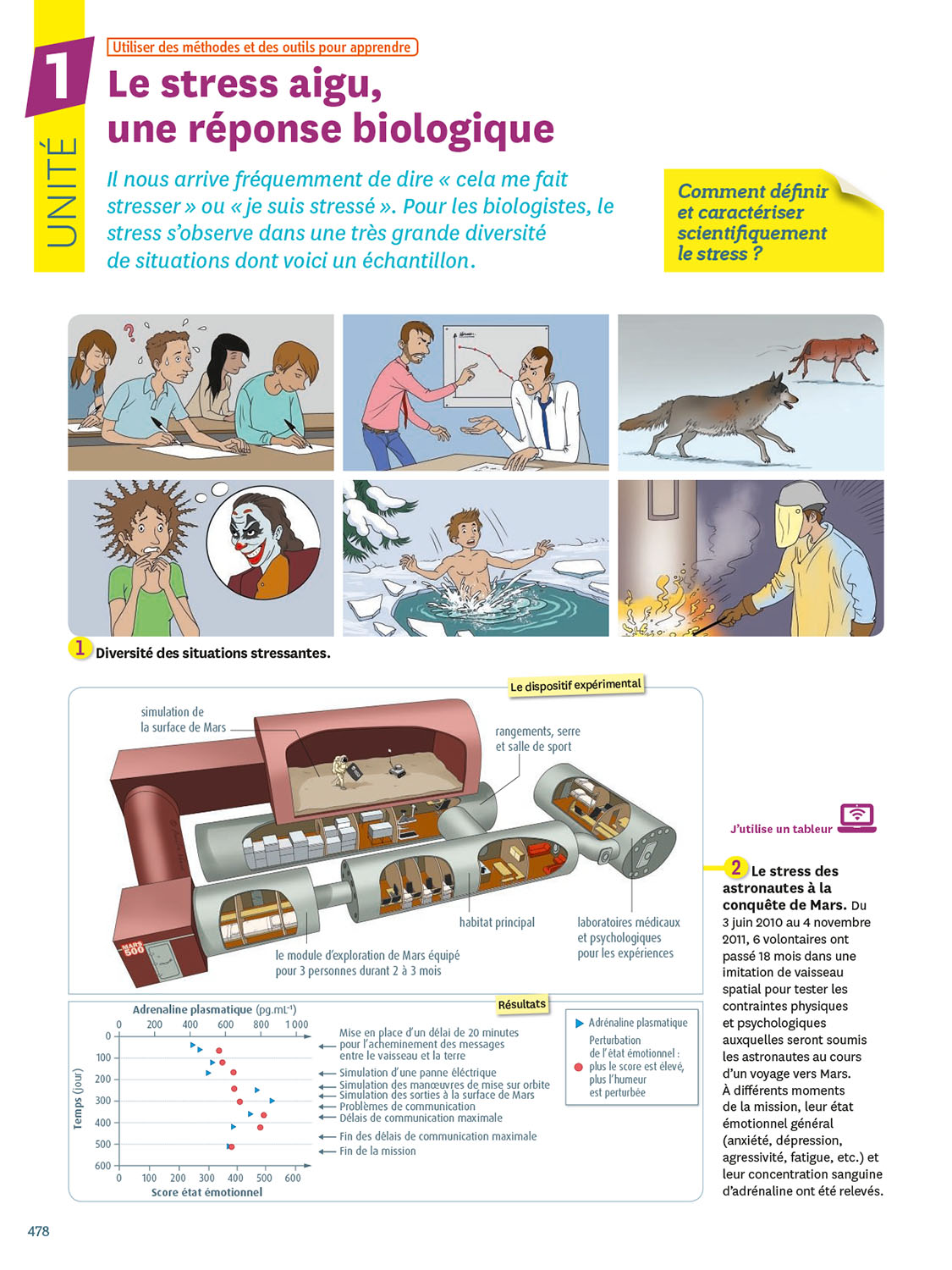 UNITÉ 1

Utiliser des méthodes et des outils pour apprendre

Le stress aigu, une réponse biologique

Il nous arrive fréquemment de dire « cela me fait stresser » ou « je suis stressé ». Pour les biologistes, le stress s'observe dans une très grande diversité de situations dont voici un échantillon.

Comment définir et caractériser scientifiquement le stress ?

1 Diversité des situations stressantes.

Le dispositif expérimental

simulation de la surface de Mars

rangements, serre et salle de sport

habitat principal

laboratoires médicaux et psychologiques pour les expériences

le module d'exploration de Mars équipé pour 3 personnes durant 2 à 3 mois

MARS 500

Résultats

Adrenaline plasmatique (pg.mL$^{-1}$)

0 200 400 600 800 1 000

Temps (jour)

0 100 200 300 400 500 600

0 100 200 300 400 500 600

Score état émotionnel

Mise en place d'un délai de 20 minutes pour l'acheminement des messages entre le vaisseau et la terre

Simulation d'une panne éléctrique

Simulation des manœuvres de mise sur orbite

Simulation des sorties à la surface de Mars

Problèmes de communication

Délais de communication maximale

Fin des délais de communication maximale

Fin de la mission

Adrénaline plasmatique

Perturbation de l'état émotionnel : plus le score est élevé, plus l'humeur est perturbée

J'utilise un tableur

2 Le stress des astronautes à la conquête de Mars. Du 3 juin 2010 au 4 novembre 2011, 6 volontaires ont passé 18 mois dans une imitation de vaisseau spatial pour tester les contraintes physiques et psychologiques auxquelles seront soumis les astronautes au cours d'un voyage vers Mars. À différents moments de la mission, leur état émotionnel général (anxiété, dépression, agressivité, fatigue, etc.) et leur concentration sanguine d'adrénaline ont été relevés.

478