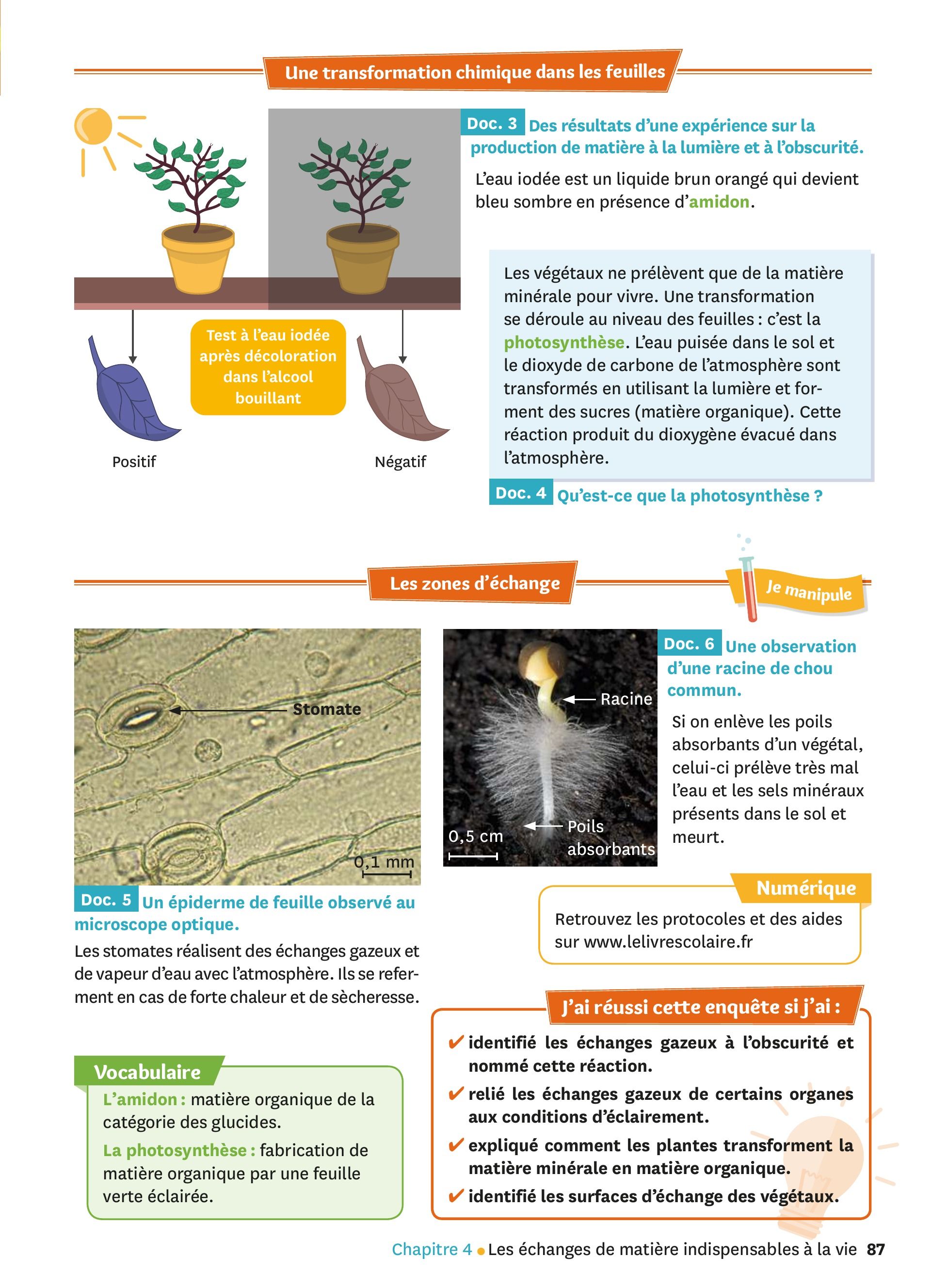 Une transformation chimique dans les feuilles

Test à l'eau iodée après décoloration dans l'alcool bouillant

Positif

Négatif

Doc. 3 Des résultats d'une expérience sur la production de matière à la lumière et à l'obscurité.

L'eau iodée est un liquide brun orangé qui devient bleu sombre en présence d'amidon.

Les végétaux ne prélèvent que de la matière minérale pour vivre. Une transformation se déroule au niveau des feuilles : c'est la photosynthèse. L'eau puisée dans le sol et le dioxyde de carbone de l'atmosphère sont transformés en utilisant la lumière et forment des sucres (matière organique). Cette réaction produit du dioxygène évacué dans l'atmosphère.

Doc. 4 Qu'est-ce que la photosynthèse ?

Les zones d'échange

Je manipule

Stomate

0,1 mm

Doc. 5 Un épiderme de feuille observé au microscope optique.

Les stomates réalisent des échanges gazeux et de vapeur d'eau avec l'atmosphère. Ils se referment en cas de forte chaleur et de sècheresse.

Racine

Poils absorbants

0,5 cm

Doc. 6 Une observation d'une racine de chou commun.

Si on enlève les poils absorbants d'un végétal, celui-ci prélève très mal l'eau et les sels minéraux présents dans le sol et meurt.

Numérique

Retrouvez les protocoles et des aides sur www.lelivrescolaire.fr

Vocabulaire

L'amidon : matière organique de la catégorie des glucides.

La photosynthèse : fabrication de matière organique par une feuille verte éclairée.

J'ai réussi cette enquête si j'ai :

✔ identifié les échanges gazeux à l'obscurité et nommé cette réaction.

✔ relié les échanges gazeux de certains organes aux conditions d'éclairement.

✔ expliqué comment les plantes transforment la matière minérale en matière organique.

✔ identifié les surfaces d'échange des végétaux.

Chapitre 4 • Les échanges de matière indispensables à la vie 87