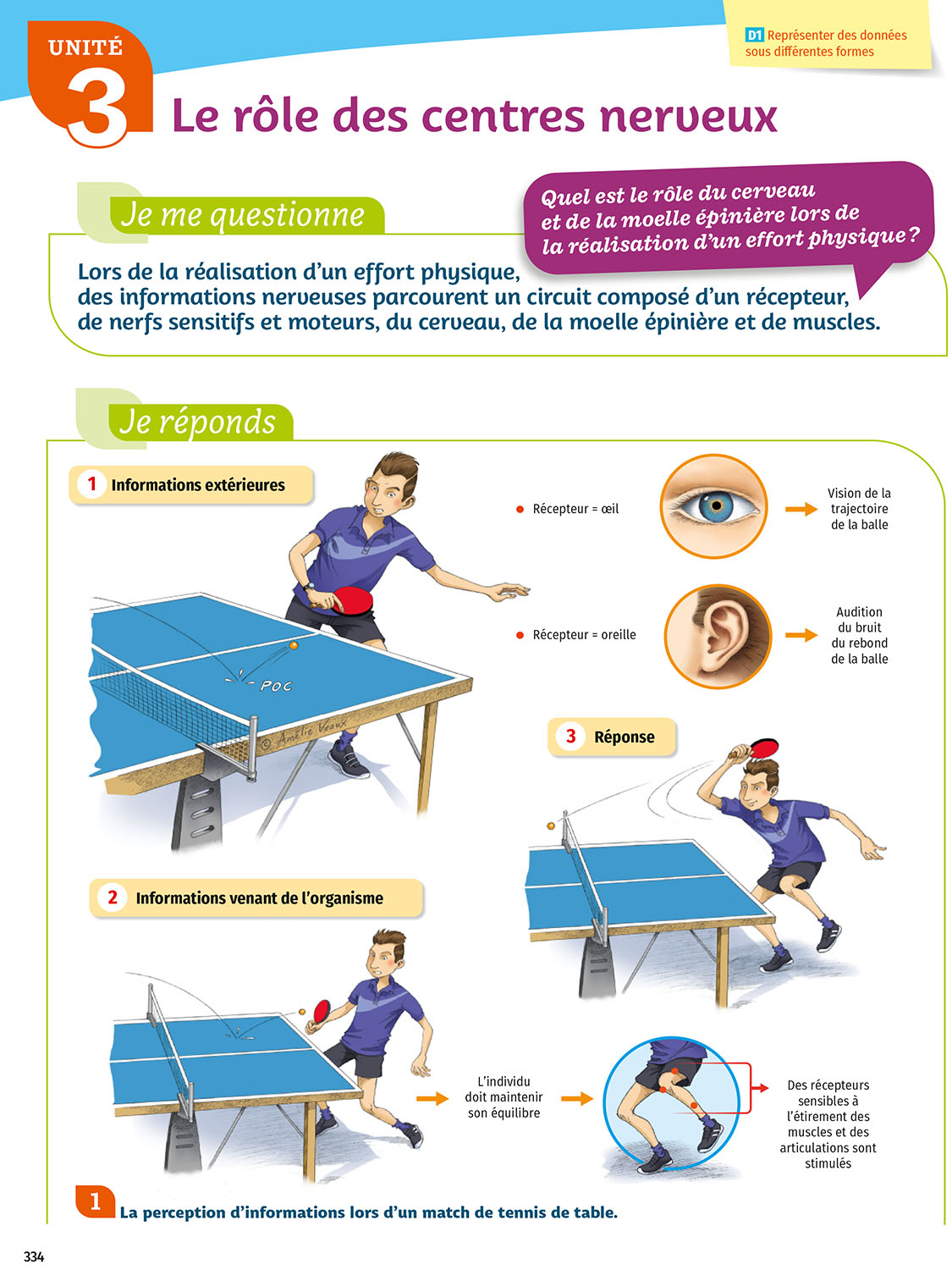 UNITÉ 3

D1 Représenter des données sous différentes formes

Le rôle des centres nerveux

Je me questionne

Quel est le rôle du cerveau et de la moelle épinière lors de la réalisation d'un effort physique ?

Lors de la réalisation d'un effort physique, des informations nerveuses parcourent un circuit composé d'un récepteur, de nerfs sensitifs et moteurs, du cerveau, de la moelle épinière et de muscles.

Je réponds

1 Informations extérieures

POC

© Amélie Veaux

Récepteur = œil

Vision de la trajectoire de la balle

Récepteur = oreille

Audition du bruit du rebond de la balle

3 Réponse

2 Informations venant de l'organisme

L'individu doit maintenir son équilibre

Des récepteurs sensibles à l'étirement des muscles et des articulations sont stimulés

1 La perception d'informations lors d'un match de tennis de table.

334