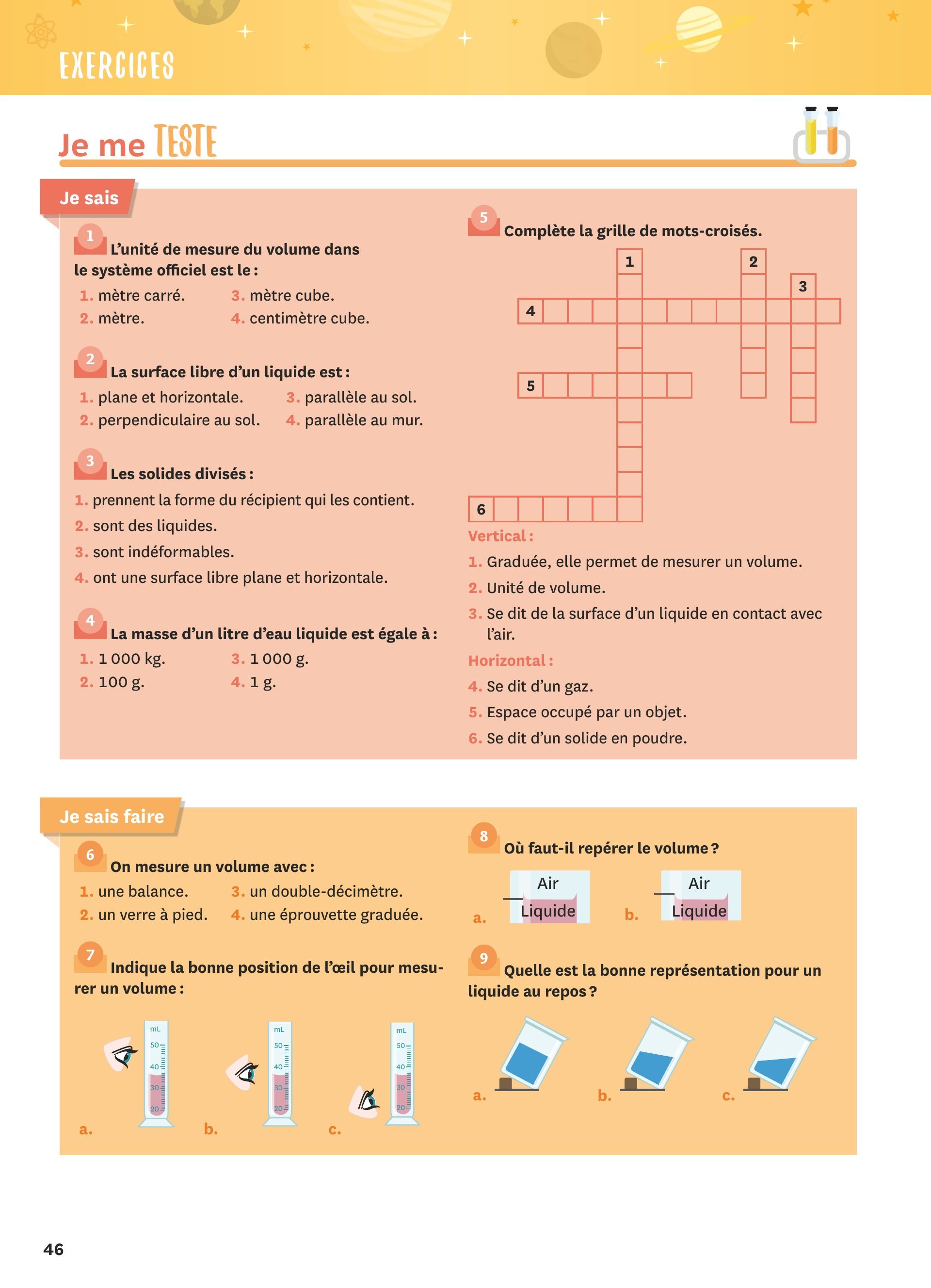 EXERCICES

Je me TESTE

Je sais

1 L'unité de mesure du volume dans le système officiel est le :
1. mètre carré.
2. mètre.
3. mètre cube.
4. centimètre cube.

2 La surface libre d'un liquide est :
1. plane et horizontale.
2. perpendiculaire au sol.
3. parallèle au sol.
4. parallèle au mur.

3 Les solides divisés :
1. prennent la forme du récipient qui les contient.
2. sont des liquides.
3. sont indéformables.
4. ont une surface libre plane et horizontale.

4 La masse d'un litre d'eau liquide est égale à :
1. 1 000 kg.
2. 100 g.
3. 1 000 g.
4. 1 g.

5 Complète la grille de mots-croisés.

1 2 3 4 5 6

Vertical :
1. Graduée, elle permet de mesurer un volume.
2. Unité de volume.
3. Se dit de la surface d'un liquide en contact avec l'air.
Horizontal :
4. Se dit d'un gaz.
5. Espace occupé par un objet.
6. Se dit d'un solide en poudre.

Je sais faire

6 On mesure un volume avec :
1. une balance.
2. un verre à pied.
3. un double-décimètre.
4. une éprouvette graduée.

7 Indique la bonne position de l'œil pour mesurer un volume :

mL 50 40 30 20 a.
mL 50 40 30 20 b.
mL 50 40 30 20 c.

8 Où faut-il repérer le volume ?
a. Air Liquide
b. Air Liquide

9 Quelle est la bonne représentation pour un liquide au repos ?
a. b. c.

46