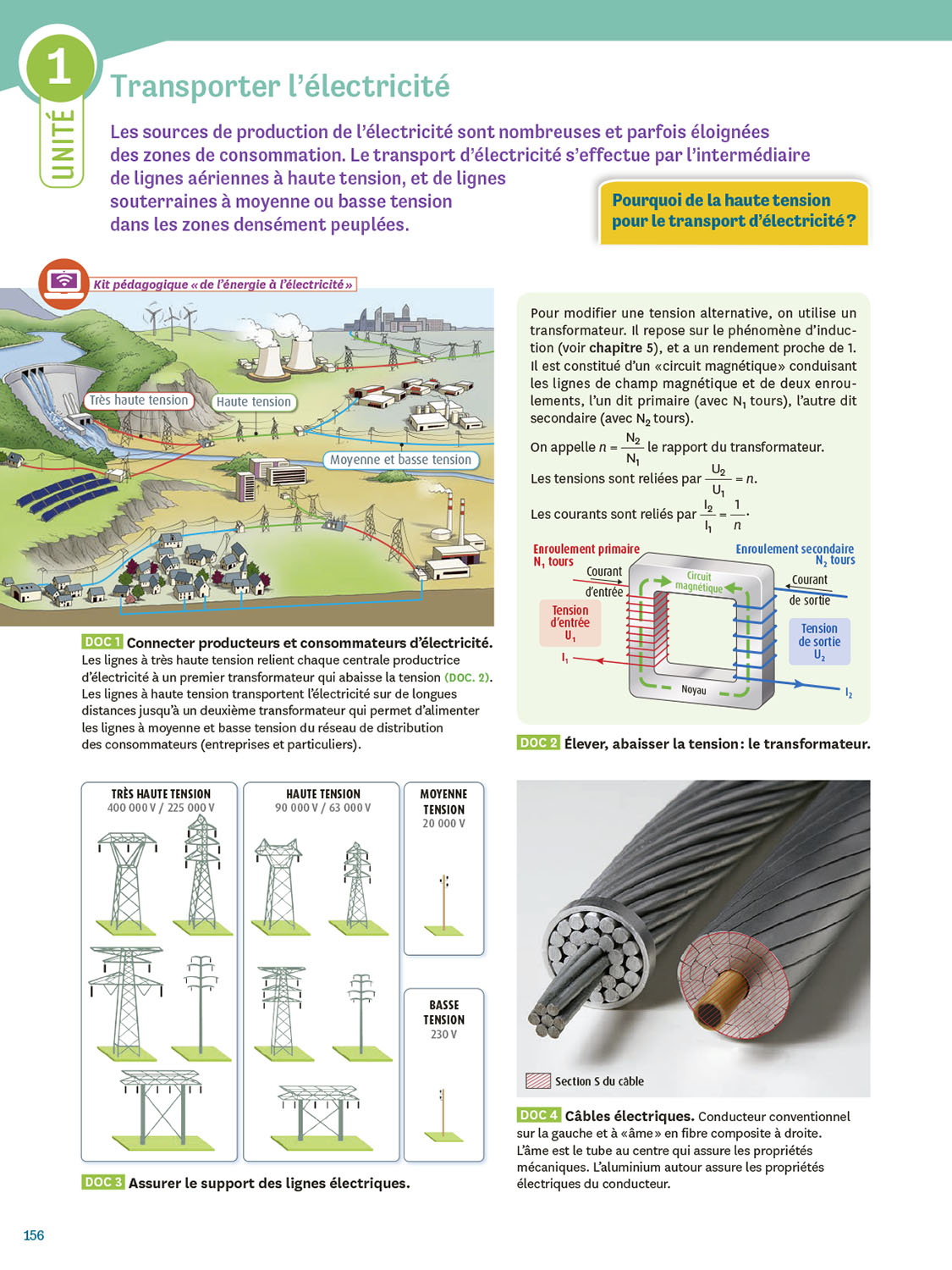 1
UNITÉ

Transporter l'électricité

Les sources de production de l'électricité sont nombreuses et parfois éloignées des zones de consommation. Le transport d'électricité s'effectue par l'intermédiaire de lignes aériennes à haute tension, et de lignes souterraines à moyenne ou basse tension dans les zones densément peuplées.

Pourquoi de la haute tension pour le transport d'électricité ?

Kit pédagogique « de l'énergie à l'électricité »

Très haute tension
Haute tension
Moyenne et basse tension

DOC 1 Connecter producteurs et consommateurs d'électricité.
Les lignes à très haute tension relient chaque centrale productrice d'électricité à un premier transformateur qui abaisse la tension (DOC. 2). Les lignes à haute tension transportent l'électricité sur de longues distances jusqu'à un deuxième transformateur qui permet d'alimenter les lignes à moyenne et basse tension du réseau de distribution des consommateurs (entreprises et particuliers).

Pour modifier une tension alternative, on utilise un transformateur. Il repose sur le phénomène d'induction (voir chapitre 5), et a un rendement proche de 1. Il est constitué d'un « circuit magnétique » conduisant les lignes de champ magnétique et de deux enroulements, l'un dit primaire (avec $N_1$ tours), l'autre dit secondaire (avec $N_2$ tours).

On appelle $n = \frac{N_2}{N_1}$ le rapport du transformateur.

Les tensions sont reliées par $\frac{U_2}{U_1} = n$.

Les courants sont reliés par $\frac{I_2}{I_1} = \frac{1}{n}$.

Enroulement primaire $N_1$ tours
Courant d'entrée
Tension d'entrée $U_1$
$I_1$
Circuit magnétique
Noyau
Enroulement secondaire $N_2$ tours
Courant de sortie
Tension de sortie $U_2$
$I_2$

DOC 2 Élever, abaisser la tension : le transformateur.

TRÈS HAUTE TENSION
400 000 V / 225 000 V

HAUTE TENSION
90 000 V / 63 000 V

MOYENNE TENSION
20 000 V

BASSE TENSION
230 V

DOC 3 Assurer le support des lignes électriques.

Section S du câble

DOC 4 Câbles électriques. Conducteur conventionnel sur la gauche et à « âme » en fibre composite à droite. L'âme est le tube au centre qui assure les propriétés mécaniques. L'aluminium autour assure les propriétés électriques du conducteur.

156