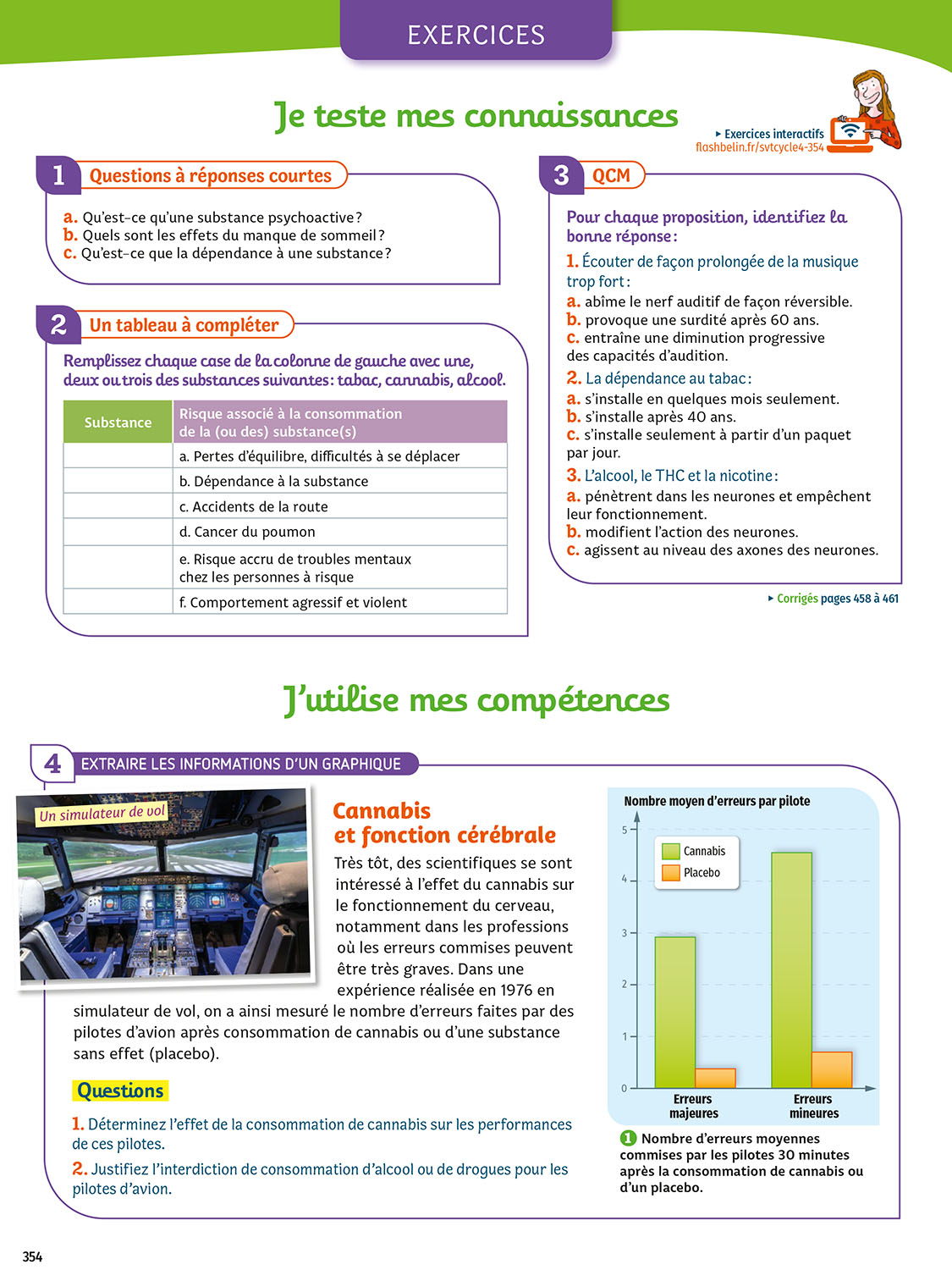 EXERCICES

Je teste mes connaissances

▸ Exercices interactifs
flashbelin.fr/svtcycle4-354

1 Questions à réponses courtes

a. Qu'est-ce qu'une substance psychoactive ?
b. Quels sont les effets du manque de sommeil ?
c. Qu'est-ce que la dépendance à une substance ?

2 Un tableau à compléter

Remplissez chaque case de la colonne de gauche avec une, deux ou trois des substances suivantes : tabac, cannabis, alcool.

| Substance | Risque associé à la consommation de la (ou des) substance(s) |
|---|---|
| | a. Pertes d'équilibre, difficultés à se déplacer |
| | b. Dépendance à la substance |
| | c. Accidents de la route |
| | d. Cancer du poumon |
| | e. Risque accru de troubles mentaux chez les personnes à risque |
| | f. Comportement agressif et violent |

3 QCM

Pour chaque proposition, identifiez la bonne réponse :
1. Écouter de façon prolongée de la musique trop fort :
a. abîme le nerf auditif de façon réversible.
b. provoque une surdité après 60 ans.
c. entraîne une diminution progressive des capacités d'audition.
2. La dépendance au tabac :
a. s'installe en quelques mois seulement.
b. s'installe après 40 ans.
c. s'installe seulement à partir d'un paquet par jour.
3. L'alcool, le THC et la nicotine :
a. pénètrent dans les neurones et empêchent leur fonctionnement.
b. modifient l'action des neurones.
c. agissent au niveau des axones des neurones.

▸ Corrigés pages 458 à 461

J'utilise mes compétences

4 EXTRAIRE LES INFORMATIONS D'UN GRAPHIQUE

Un simulateur de vol

Cannabis et fonction cérébrale

Très tôt, des scientifiques se sont intéressé à l'effet du cannabis sur le fonctionnement du cerveau, notamment dans les professions où les erreurs commises peuvent être très graves. Dans une expérience réalisée en 1976 en simulateur de vol, on a ainsi mesuré le nombre d'erreurs faites par des pilotes d'avion après consommation de cannabis ou d'une substance sans effet (placebo).

Questions

1. Déterminez l'effet de la consommation de cannabis sur les performances de ces pilotes.
2. Justifiez l'interdiction de consommation d'alcool ou de drogues pour les pilotes d'avion.

Nombre moyen d'erreurs par pilote
5
4
3
2
1
0
Cannabis
Placebo
Erreurs majeures
Erreurs mineures

1 Nombre d'erreurs moyennes commises par les pilotes 30 minutes après la consommation de cannabis ou d'un placebo.

354