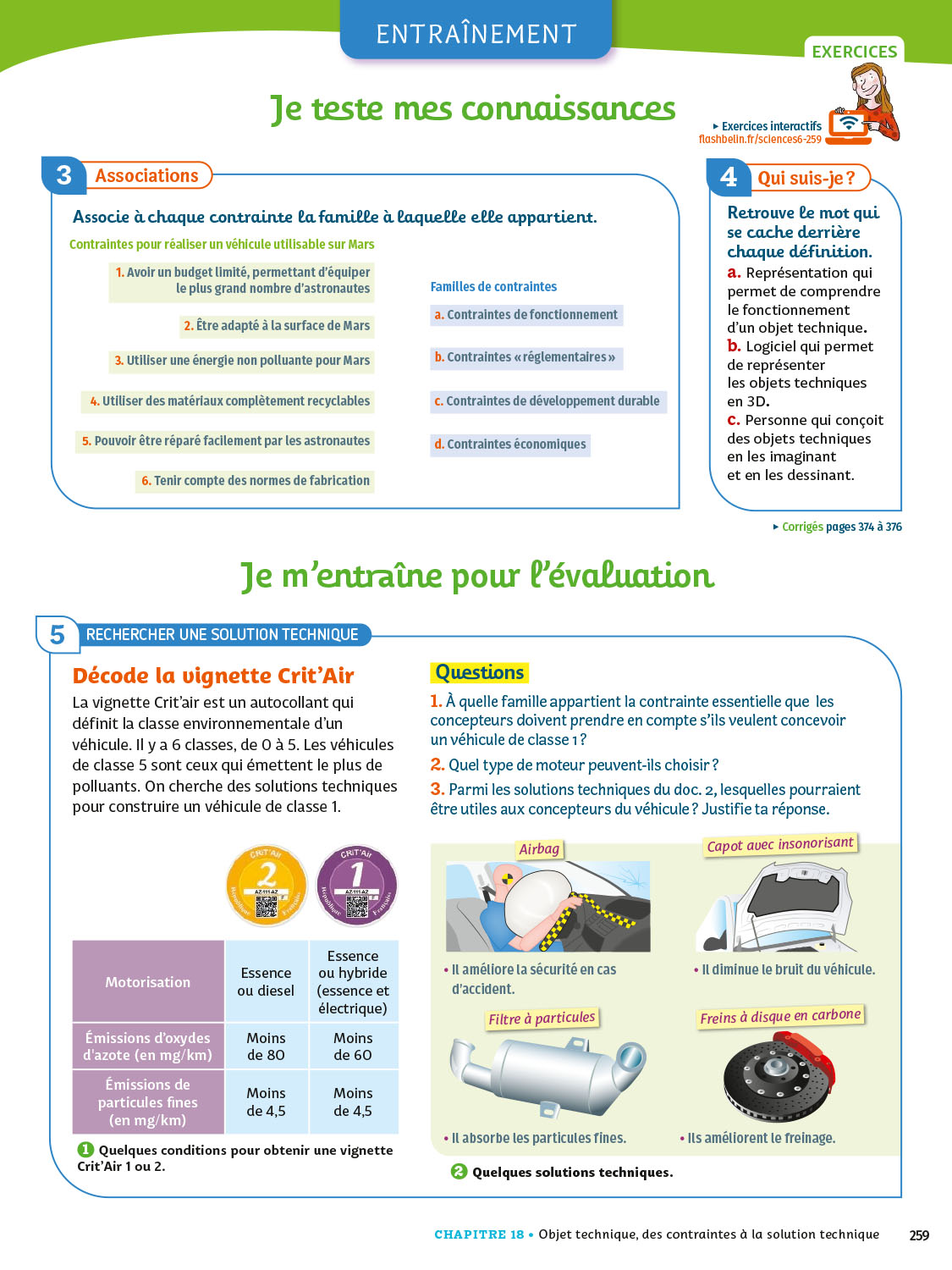 ENTRAÎNEMENT

EXERCICES

Je teste mes connaissances

▸ Exercices interactifs
flashbelin.fr/sciences6-259

3 Associations

Associe à chaque contrainte la famille à laquelle elle appartient.

Contraintes pour réaliser un véhicule utilisable sur Mars

1. Avoir un budget limité, permettant d'équiper le plus grand nombre d'astronautes

2. Être adapté à la surface de Mars

3. Utiliser une énergie non polluante pour Mars

4. Utiliser des matériaux complètement recyclables

5. Pouvoir être réparé facilement par les astronautes

6. Tenir compte des normes de fabrication

Familles de contraintes

a. Contraintes de fonctionnement

b. Contraintes « réglementaires »

c. Contraintes de développement durable

d. Contraintes économiques

4 Qui suis-je ?

Retrouve le mot qui se cache derrière chaque définition.

a. Représentation qui permet de comprendre le fonctionnement d'un objet technique.
b. Logiciel qui permet de représenter les objets techniques en 3D.
c. Personne qui conçoit des objets techniques en les imaginant et en les dessinant.

▸ Corrigés pages 374 à 376

Je m'entraîne pour l'évaluation

5 RECHERCHER UNE SOLUTION TECHNIQUE

Décode la vignette Crit'Air

La vignette Crit'air est un autocollant qui définit la classe environnementale d'un véhicule. Il y a 6 classes, de 0 à 5. Les véhicules de classe 5 sont ceux qui émettent le plus de polluants. On cherche des solutions techniques pour construire un véhicule de classe 1.

CRIT'Air 2 AZ-111-AZ République Française
CRIT'Air 1 AZ-111-AZ République Française

| Motorisation | Essence ou diesel | Essence ou hybride (essence et électrique) |
|---|---|---|
| Émissions d'oxydes d'azote (en mg/km) | Moins de 80 | Moins de 60 |
| Émissions de particules fines (en mg/km) | Moins de 4,5 | Moins de 4,5 |

1 Quelques conditions pour obtenir une vignette Crit'Air 1 ou 2.

Questions

1. À quelle famille appartient la contrainte essentielle que les concepteurs doivent prendre en compte s'ils veulent concevoir un véhicule de classe 1 ?
2. Quel type de moteur peuvent-ils choisir ?
3. Parmi les solutions techniques du doc. 2, lesquelles pourraient être utiles aux concepteurs du véhicule ? Justifie ta réponse.

Airbag
• Il améliore la sécurité en cas d'accident.

Capot avec insonorisant
• Il diminue le bruit du véhicule.

Filtre à particules
• Il absorbe les particules fines.

Freins à disque en carbone
• Ils améliorent le freinage.

2 Quelques solutions techniques.

CHAPITRE 18 • Objet technique, des contraintes à la solution technique 259